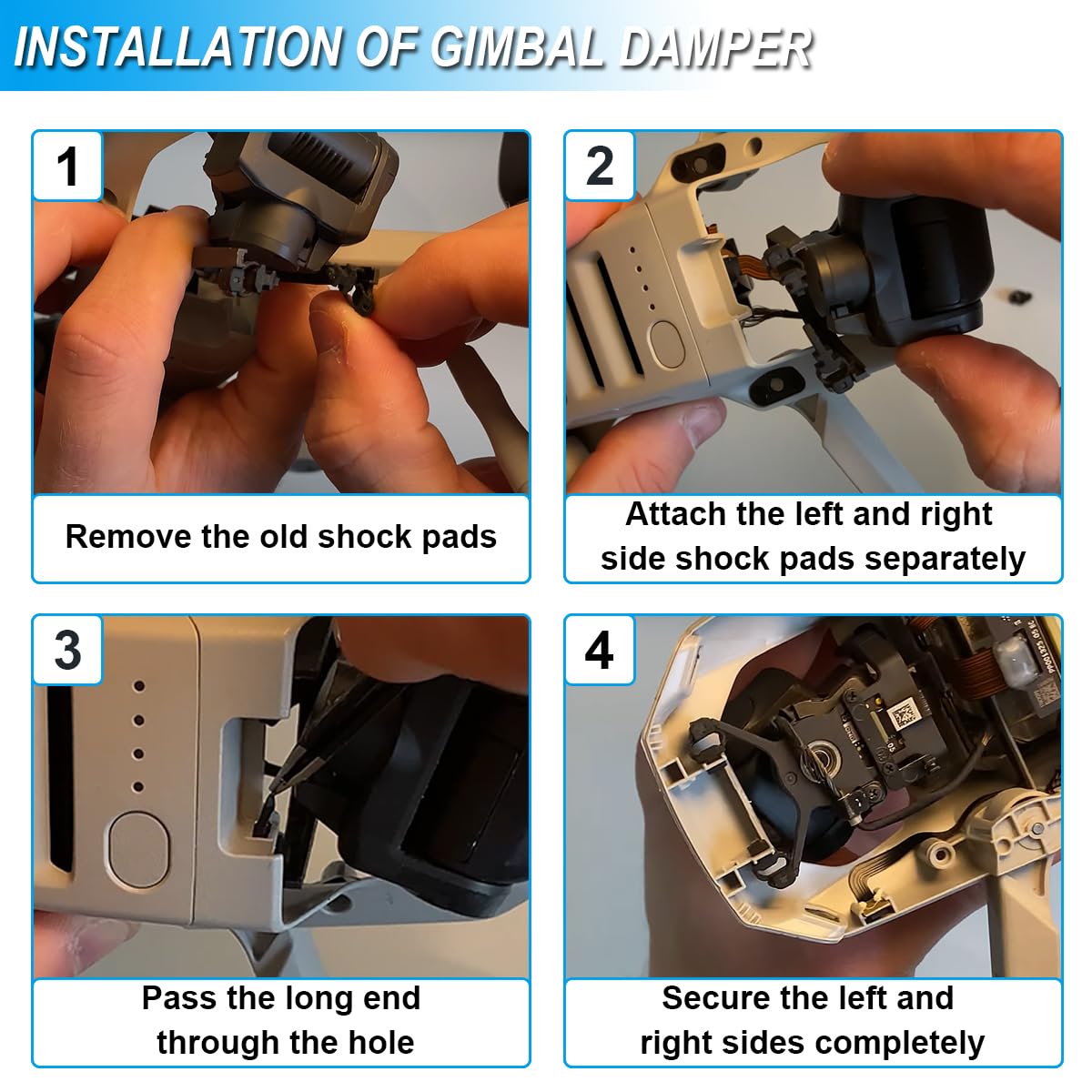 INSTALLATION OF GIMBAL DAMPER

1

Remove the old shock pads

2

Attach the left and right side shock pads separately

3

Pass the long end through the hole

4

Secure the left and right sides completely