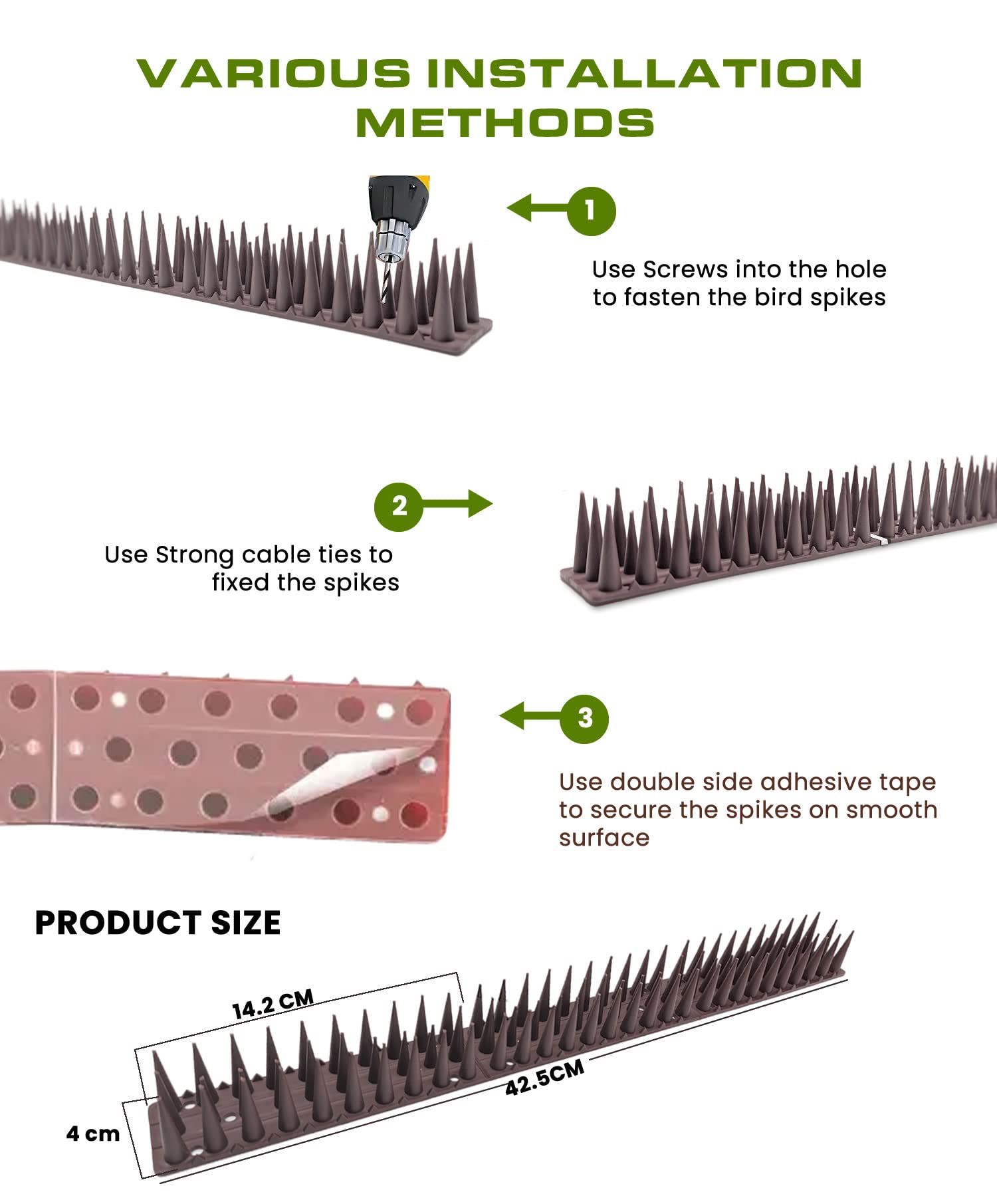 VARIOUS INSTALLATION METHODS

1

Use Screws into the hole to fasten the bird spikes

2

Use Strong cable ties to fixed the spikes

3

Use double side adhesive tape to secure the spikes on smooth surface

PRODUCT SIZE

14.2 CM

42.5CM

4 cm