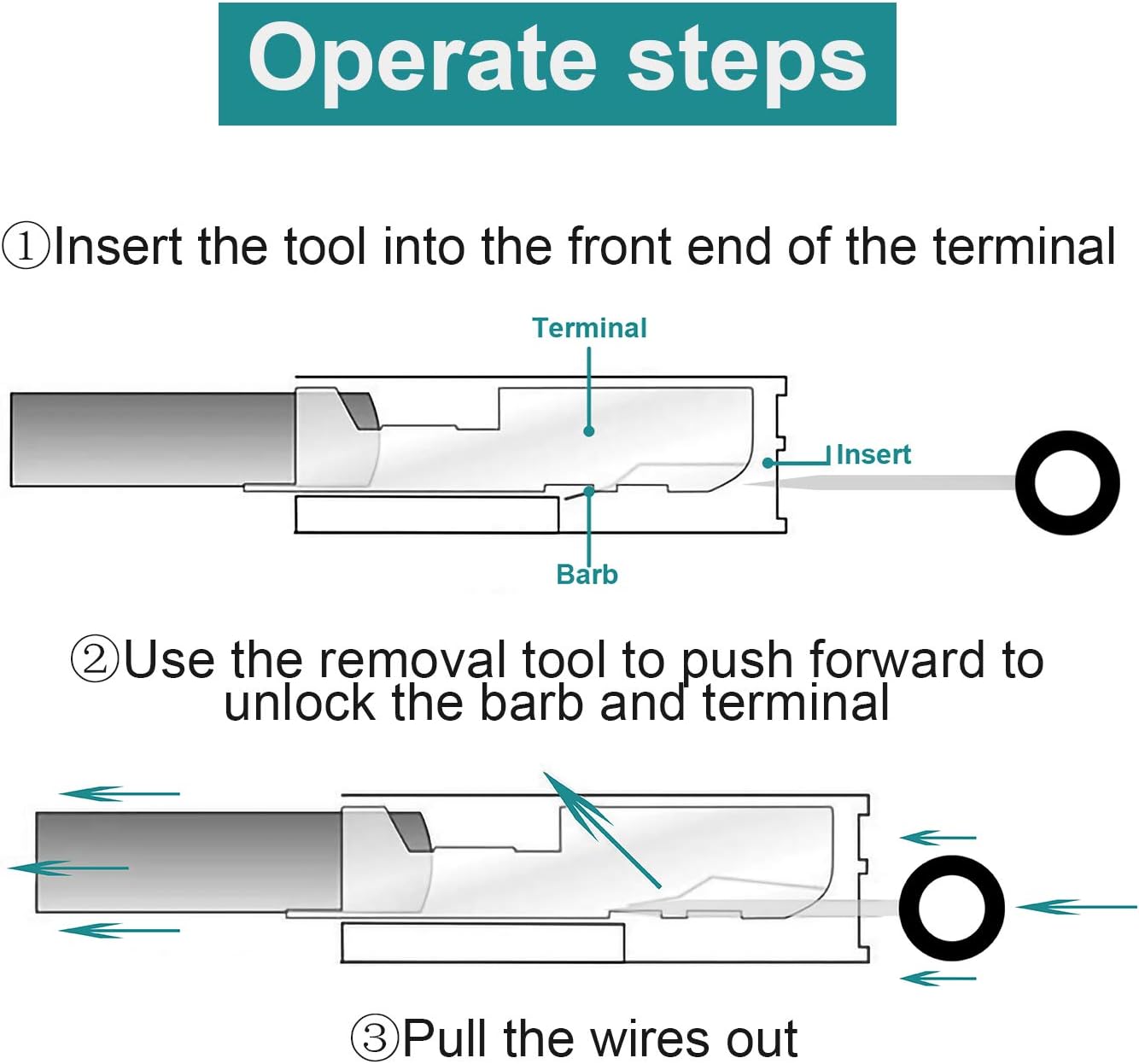 Operate steps

①Insert the tool into the front end of the terminal

Terminal

Insert

Barb

②Use the removal tool to push forward to unlock the barb and terminal

③Pull the wires out