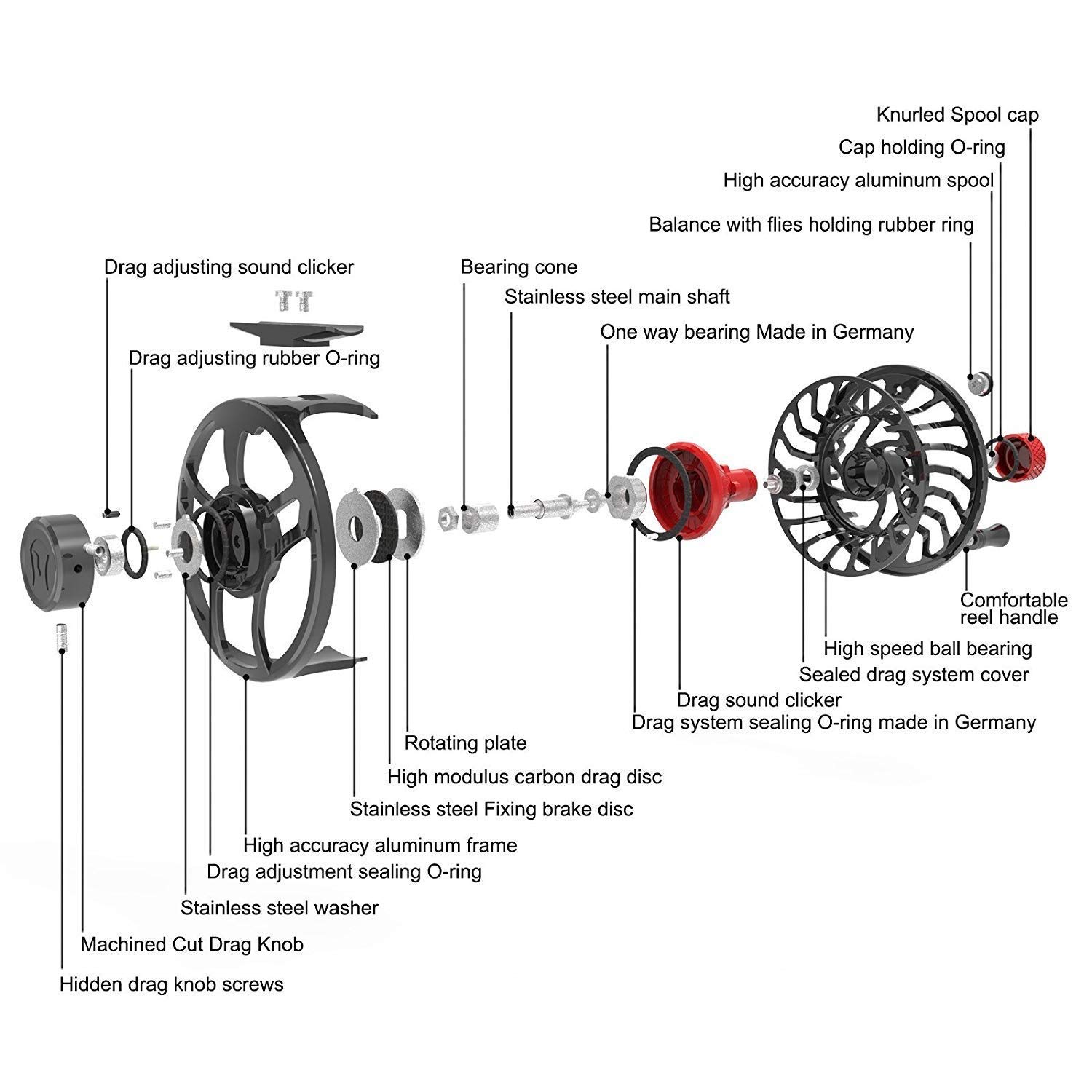 Knurled Spool cap
Cap holding O-ring
High accuracy aluminum spool
Balance with flies holding rubber ring
Drag adjusting sound clicker
Bearing cone
Stainless steel main shaft
One way bearing Made in Germany
Drag adjusting rubber O-ring
Comfortable reel handle
High speed ball bearing
Sealed drag system cover
Drag sound clicker
Drag system sealing O-ring made in Germany
Rotating plate
High modulus carbon drag disc
Stainless steel Fixing brake disc
High accuracy aluminum frame
Drag adjustment sealing O-ring
Stainless steel washer
Machined Cut Drag Knob
Hidden drag knob screws