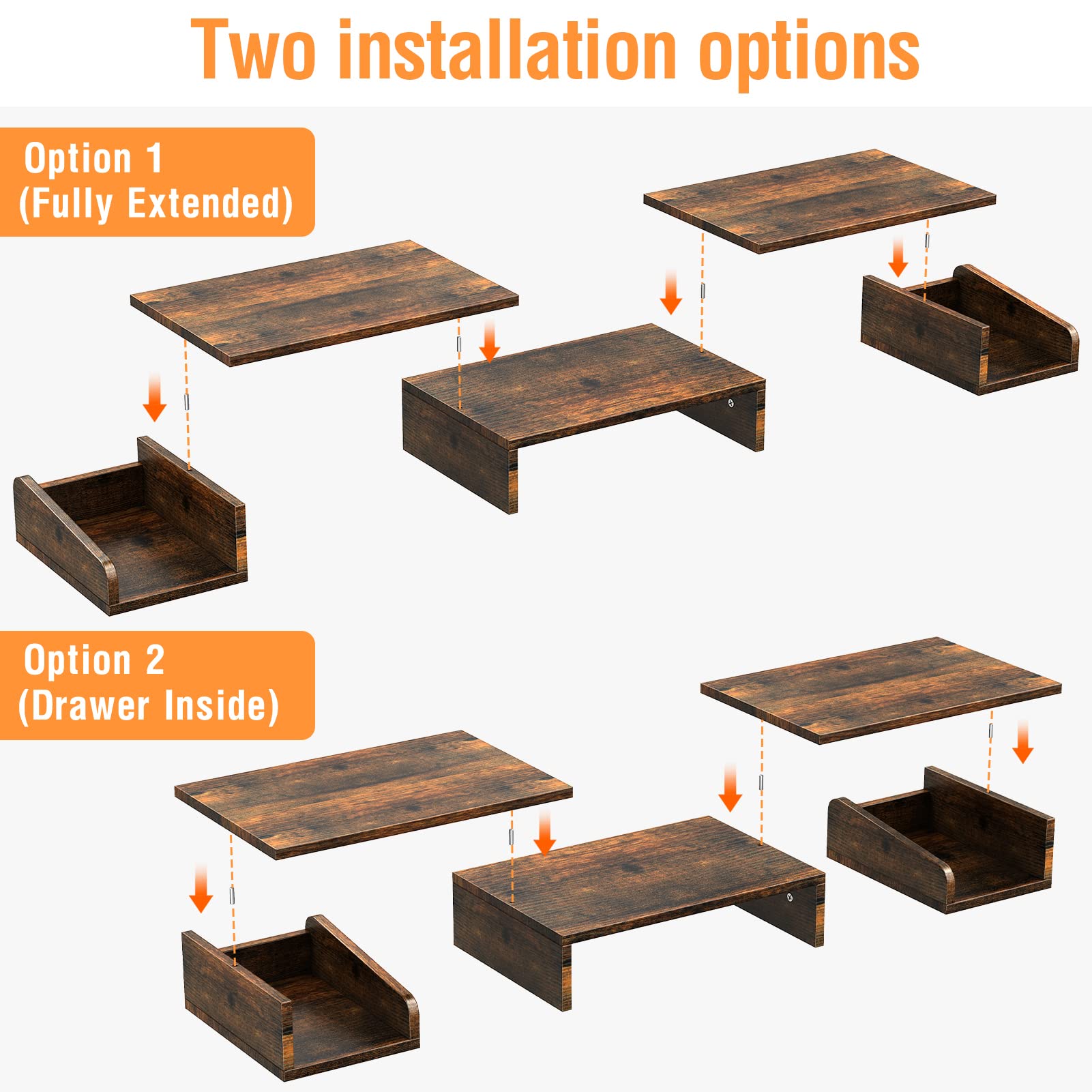 Two installation options

Option 1
(Fully Extended)

Option 2
(Drawer Inside)