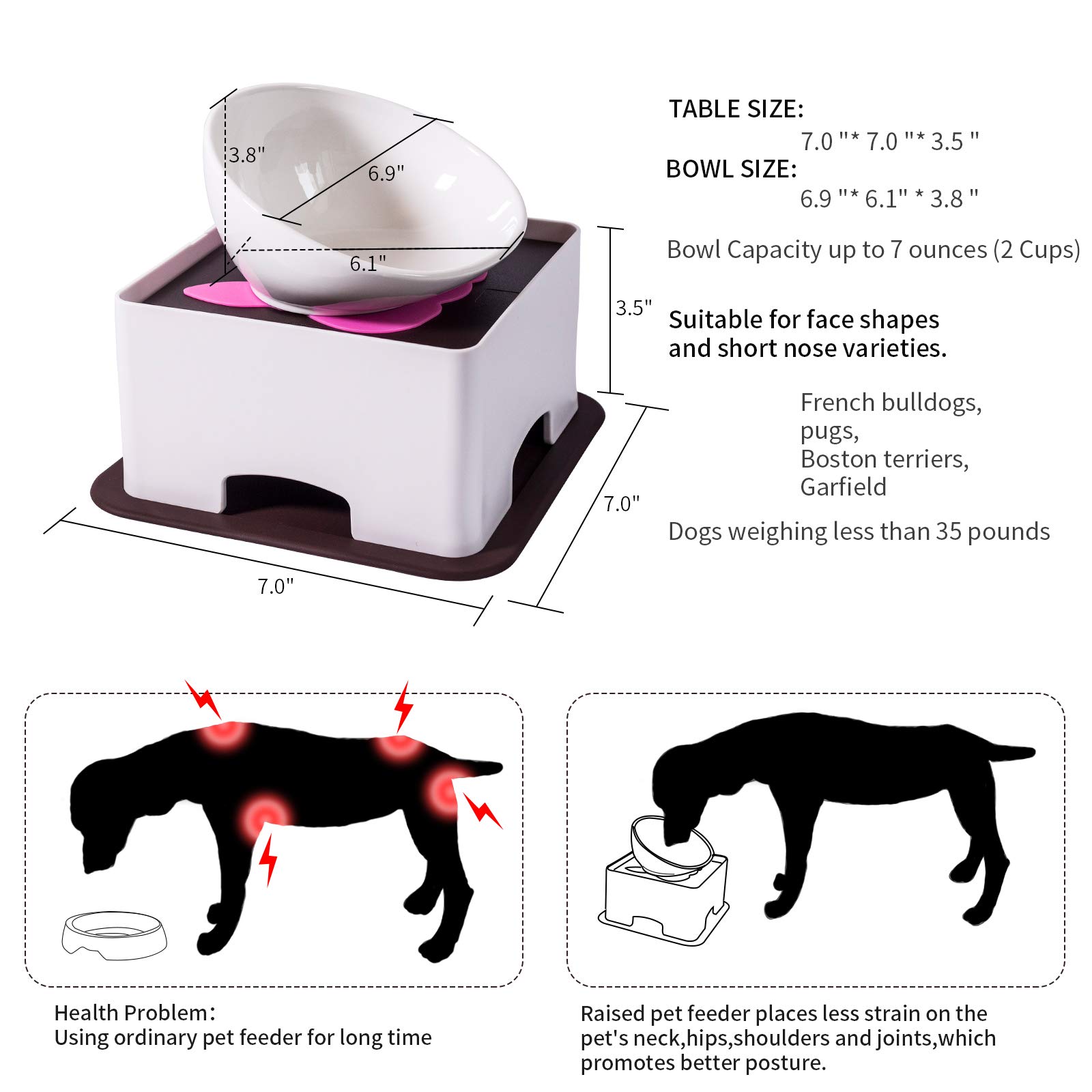 3.8"

6.9"

6.1"

3.5"

7.0"

7.0"

TABLE SIZE:
7.0 "* 7.0 "* 3.5 "

BOWL SIZE:
6.9 "* 6.1" * 3.8 "

Bowl Capacity up to 7 ounces (2 Cups)

Suitable for face shapes and short nose varieties.

French bulldogs,
pugs,
Boston terriers,
Garfield

Dogs weighing less than 35 pounds

Health Problem:
Using ordinary pet feeder for long time

Raised pet feeder places less strain on the pet's neck,hips,shoulders and joints,which promotes better posture.