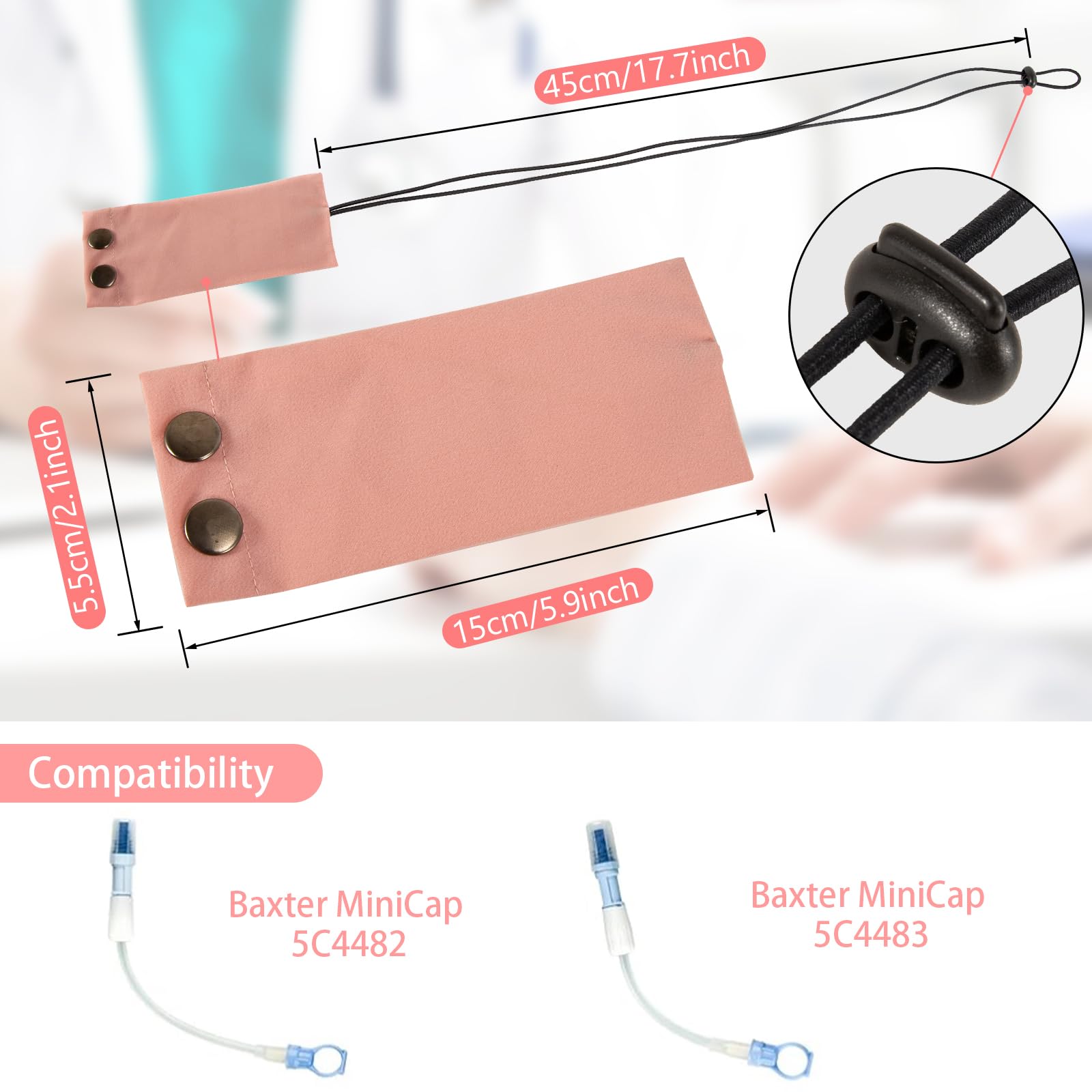 45cm/17.7inch

5.5cm/2.1inch

15cm/5.9inch

Compatibility

Baxter MiniCap 5C4482

Baxter MiniCap 5C4483