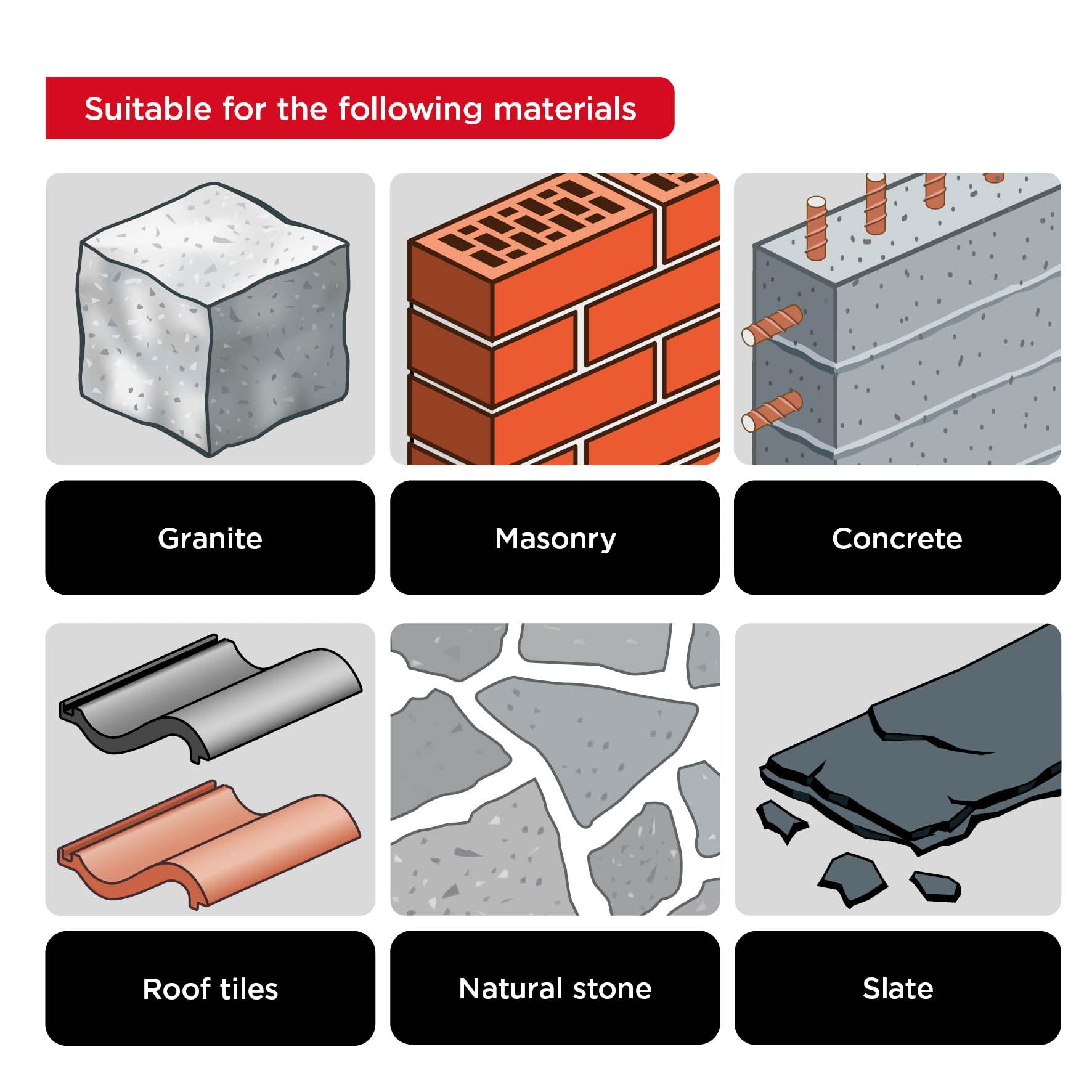 Suitable for the following materials

Granite

Masonry

Concrete

Roof tiles

Natural stone

Slate