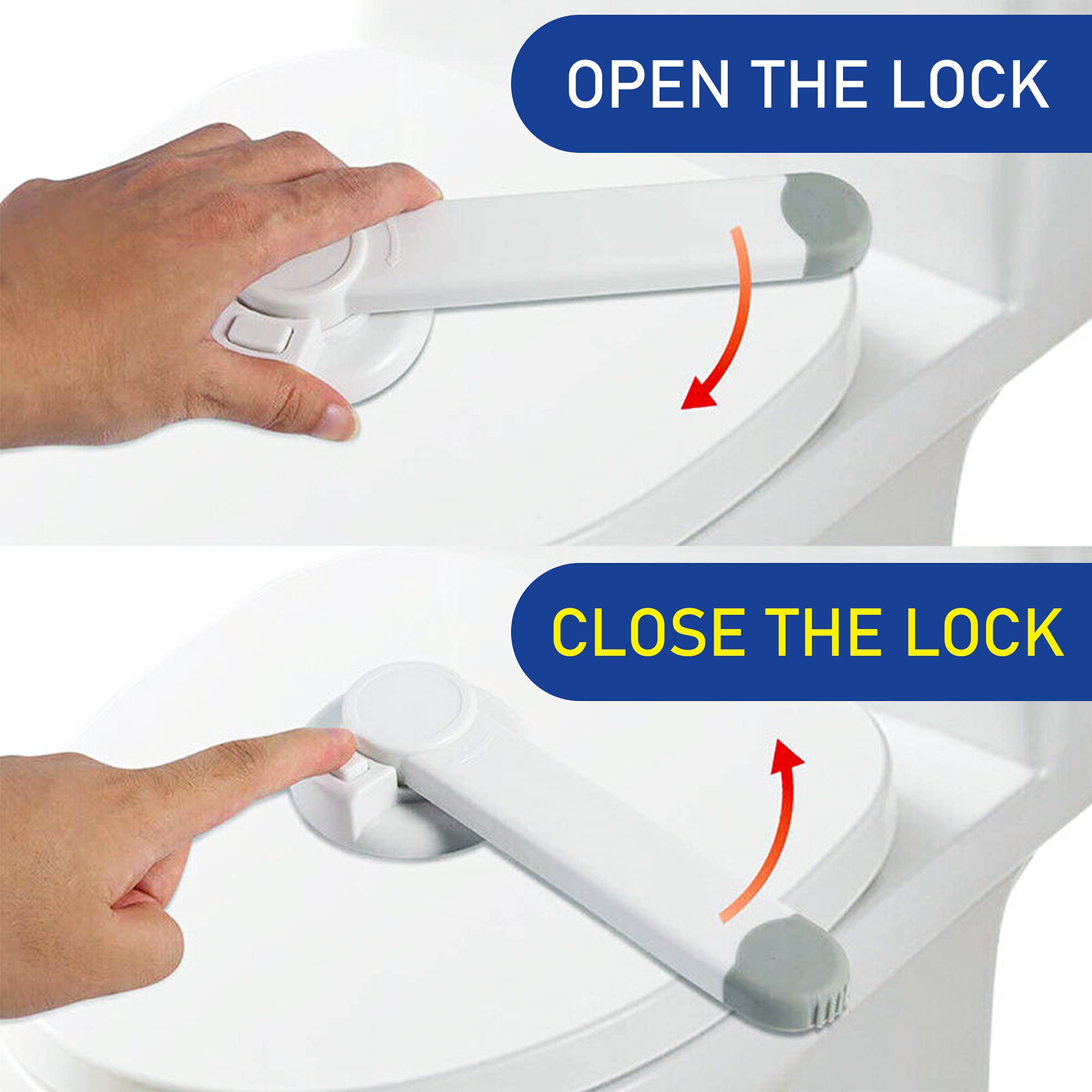 OPEN THE LOCK

CLOSE THE LOCK