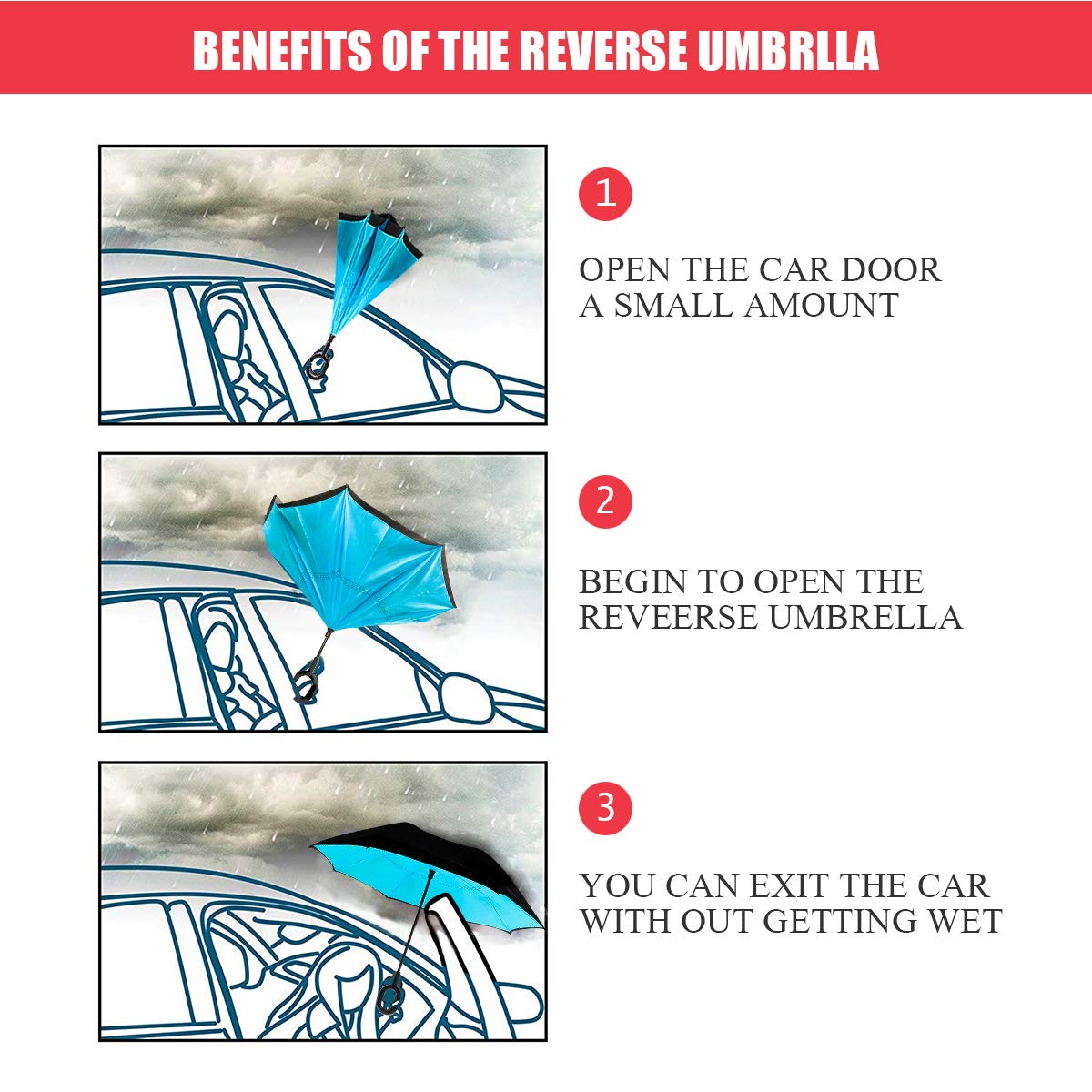 BENEFITS OF THE REVERSE UMBRLLA

1

OPEN THE CAR DOOR A SMALL AMOUNT

2

BEGIN TO OPEN THE REVEERSE UMBRELLA

3

YOU CAN EXIT THE CAR WITH OUT GETTING WET