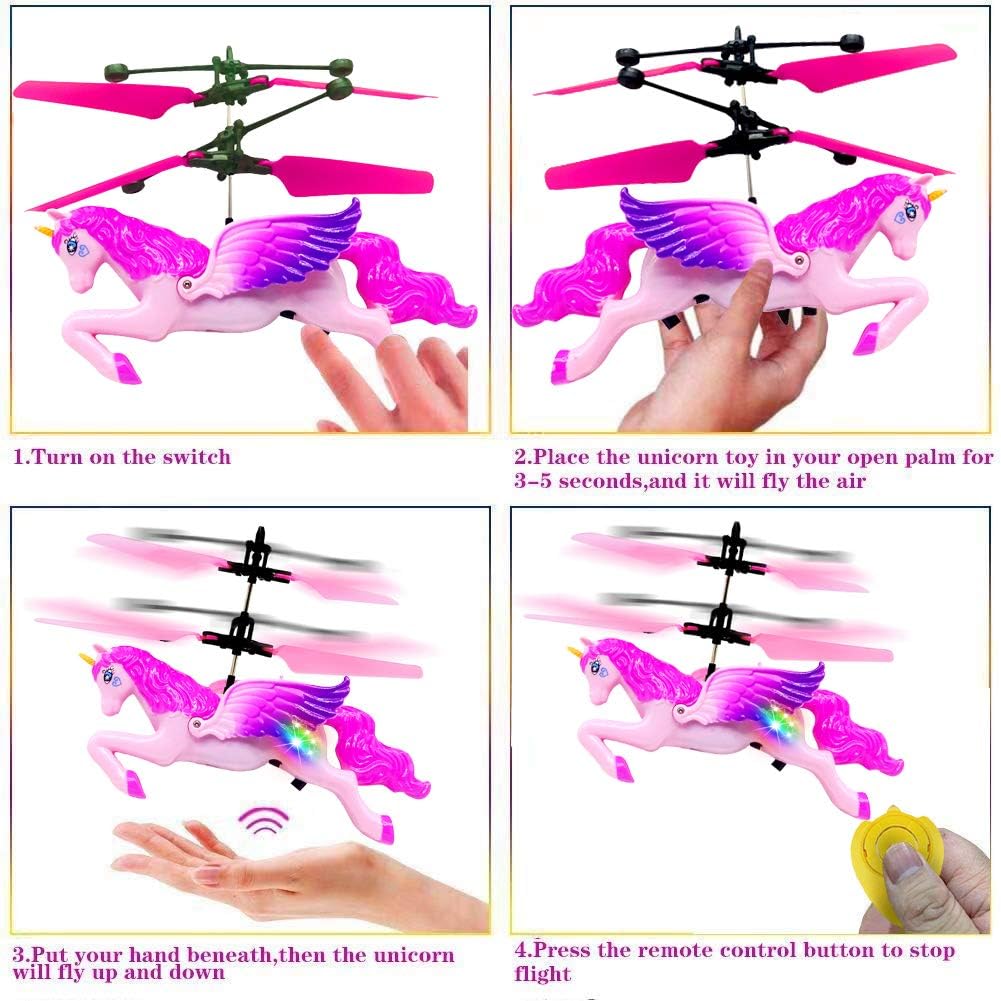 1.Turn on the switch

2.Place the unicorn toy in your open palm for 3-5 seconds,and it will fly the air

3.Put your hand beneath,then the unicorn will fly up and down

4.Press the remote control button to stop flight