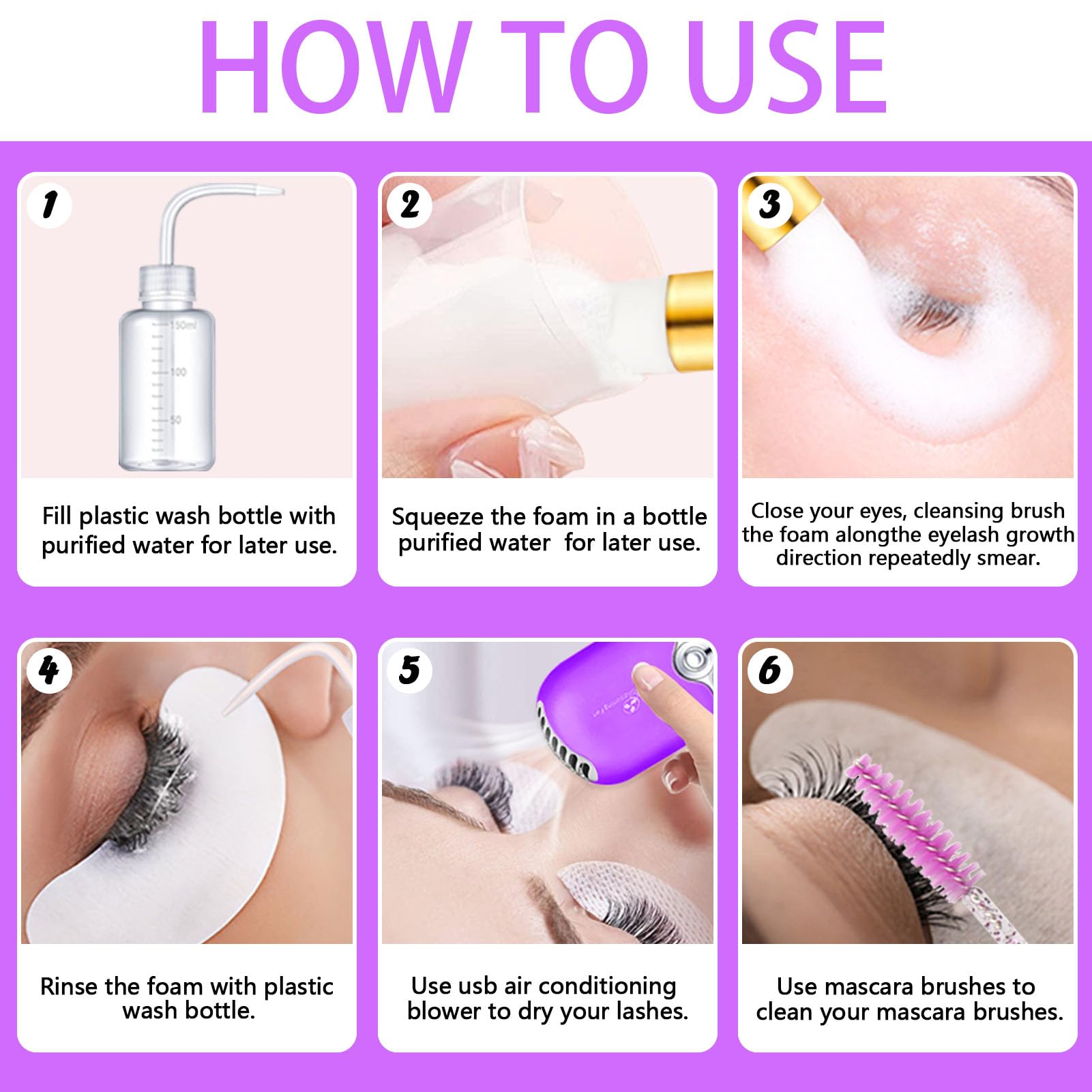 HOW TO USE

1

150ml
100
50

Fill plastic wash bottle with purified water for later use.

2

Squeeze the foam in a bottle purified water for later use.

3

Close your eyes, cleansing brush the foam alongthe eyelash growth direction repeatedly smear.

4

Rinse the foam with plastic wash bottle.

5

Use usb air conditioning blower to dry your lashes.

6

Use mascara brushes to clean your mascara brushes.