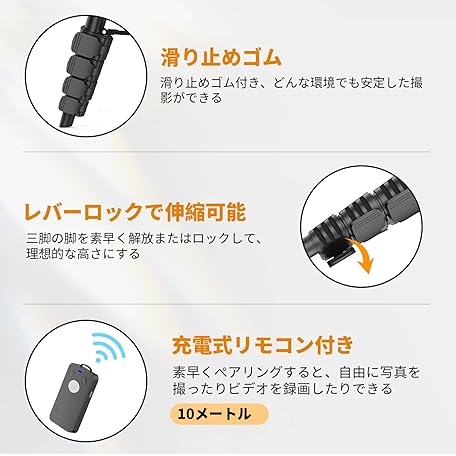 滑り止めゴム

滑り止めゴム付き、どんな環境でも安定した撮影ができる

レバーロックで伸縮可能

三脚の脚を素早く解放またはロックして、理想的な高さにする

充電式リモコン付き

素早くペアリングすると、自由に写真を撮ったりビデオを録画したりできる

10メートル