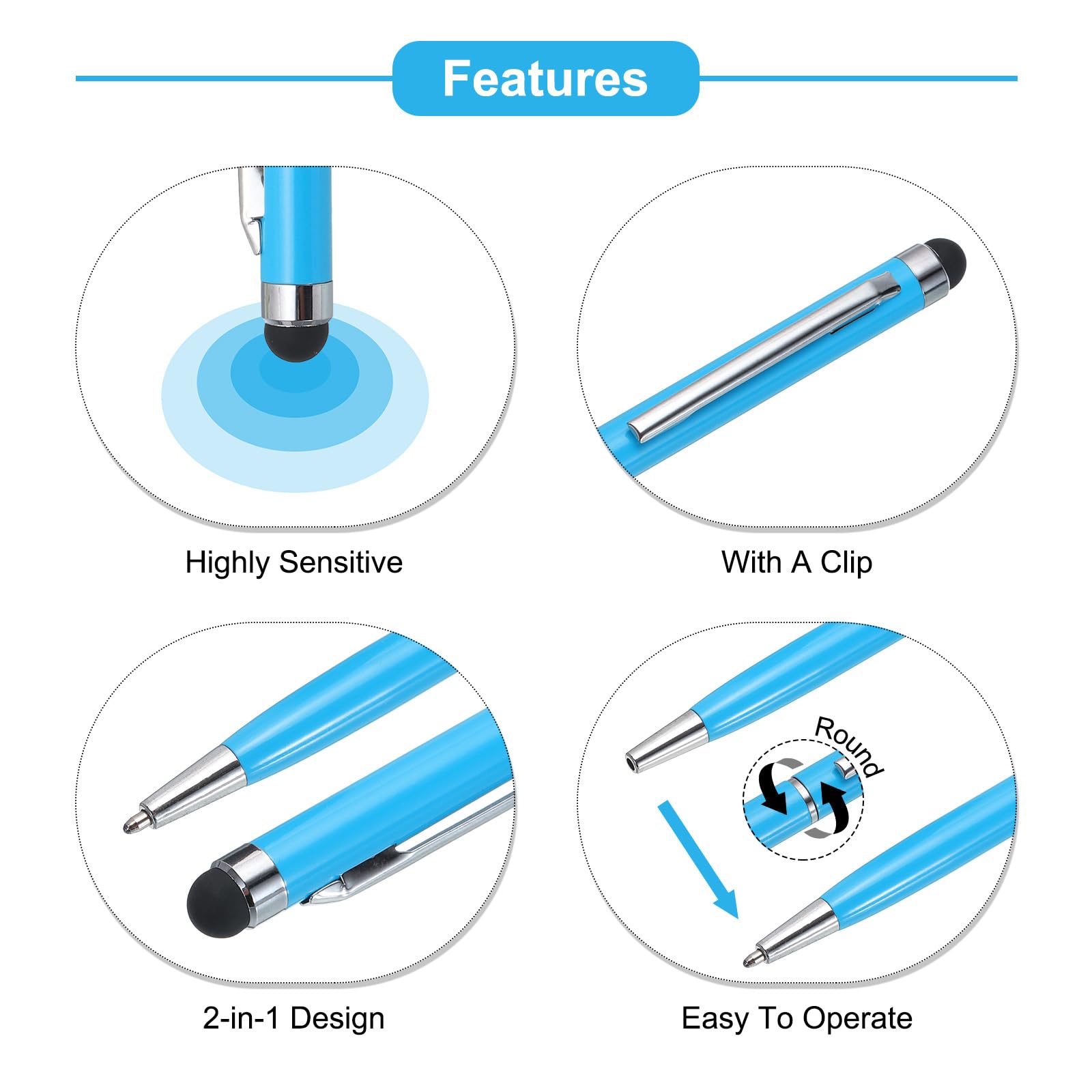 Features

Highly Sensitive

With A Clip

2-in-1 Design

Round

Easy To Operate