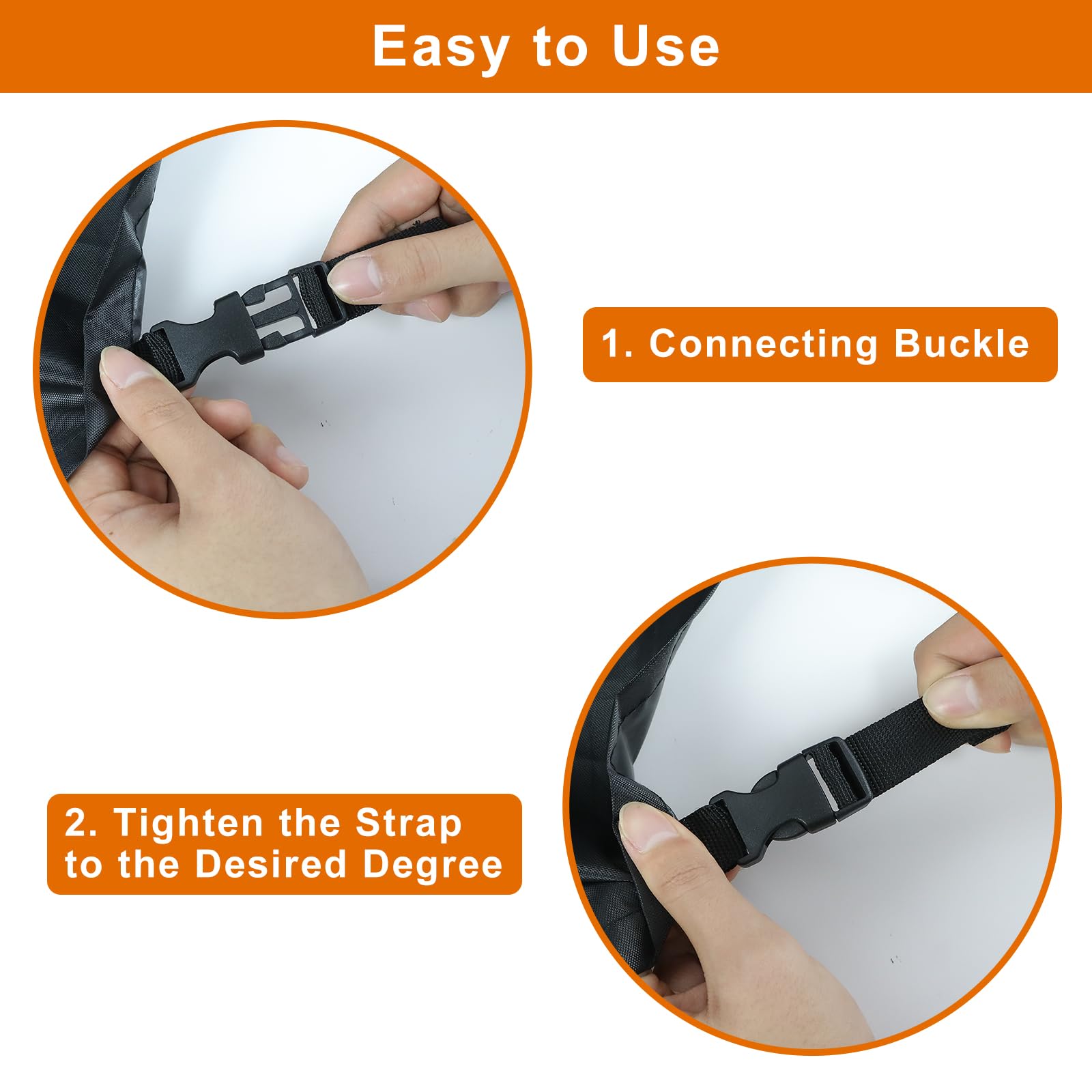 Easy to Use

1. Connecting Buckle

2. Tighten the Strap to the Desired Degree