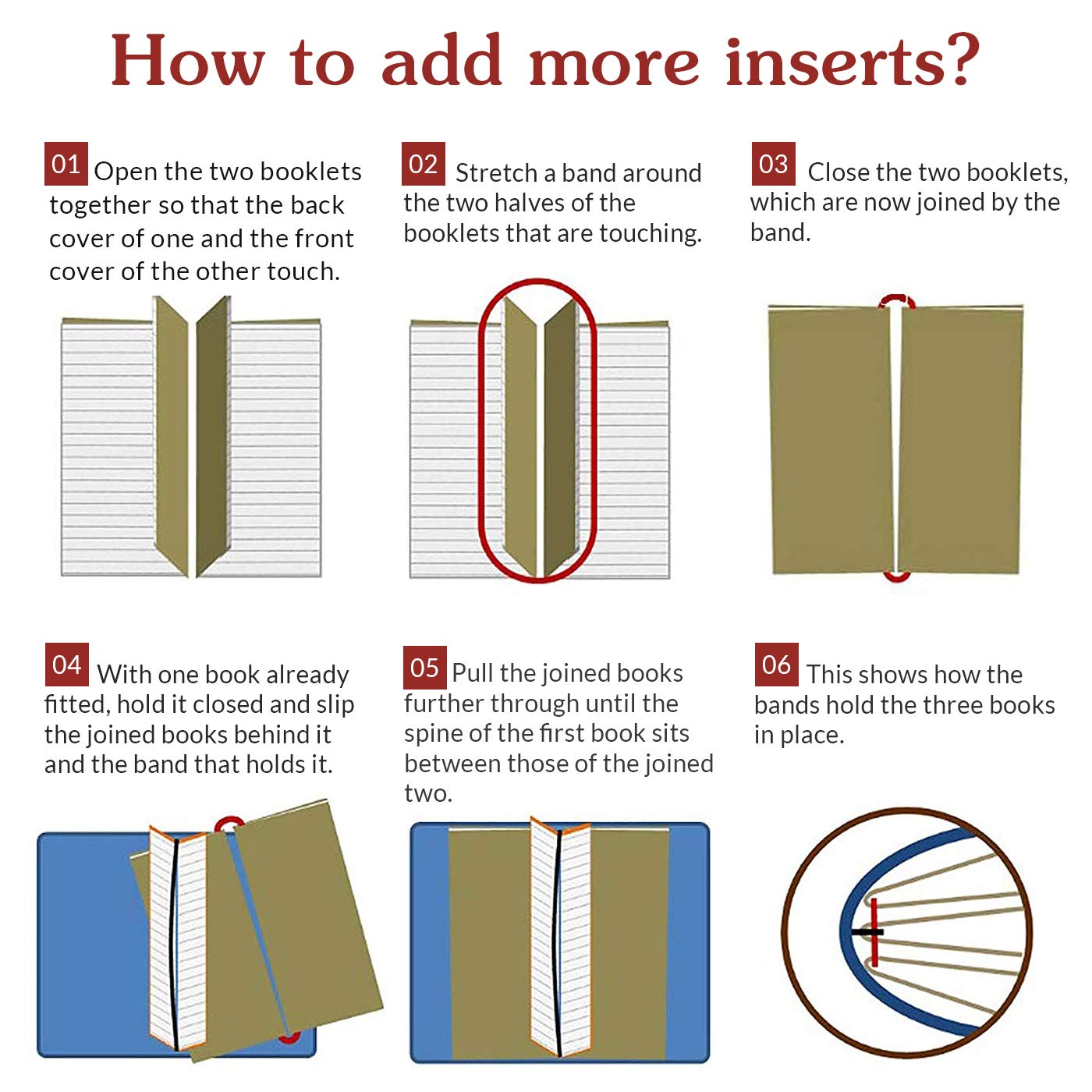 How to add more inserts?

01 Open the two booklets together so that the back cover of one and the front cover of the other touch.

02 Stretch a band around the two halves of the booklets that are touching.

03 Close the two booklets, which are now joined by the band.

04 With one book already fitted, hold it closed and slip the joined books behind it and the band that holds it.

05 Pull the joined books further through until the spine of the first book sits between those of the joined two.

06 This shows how the bands hold the three books in place.