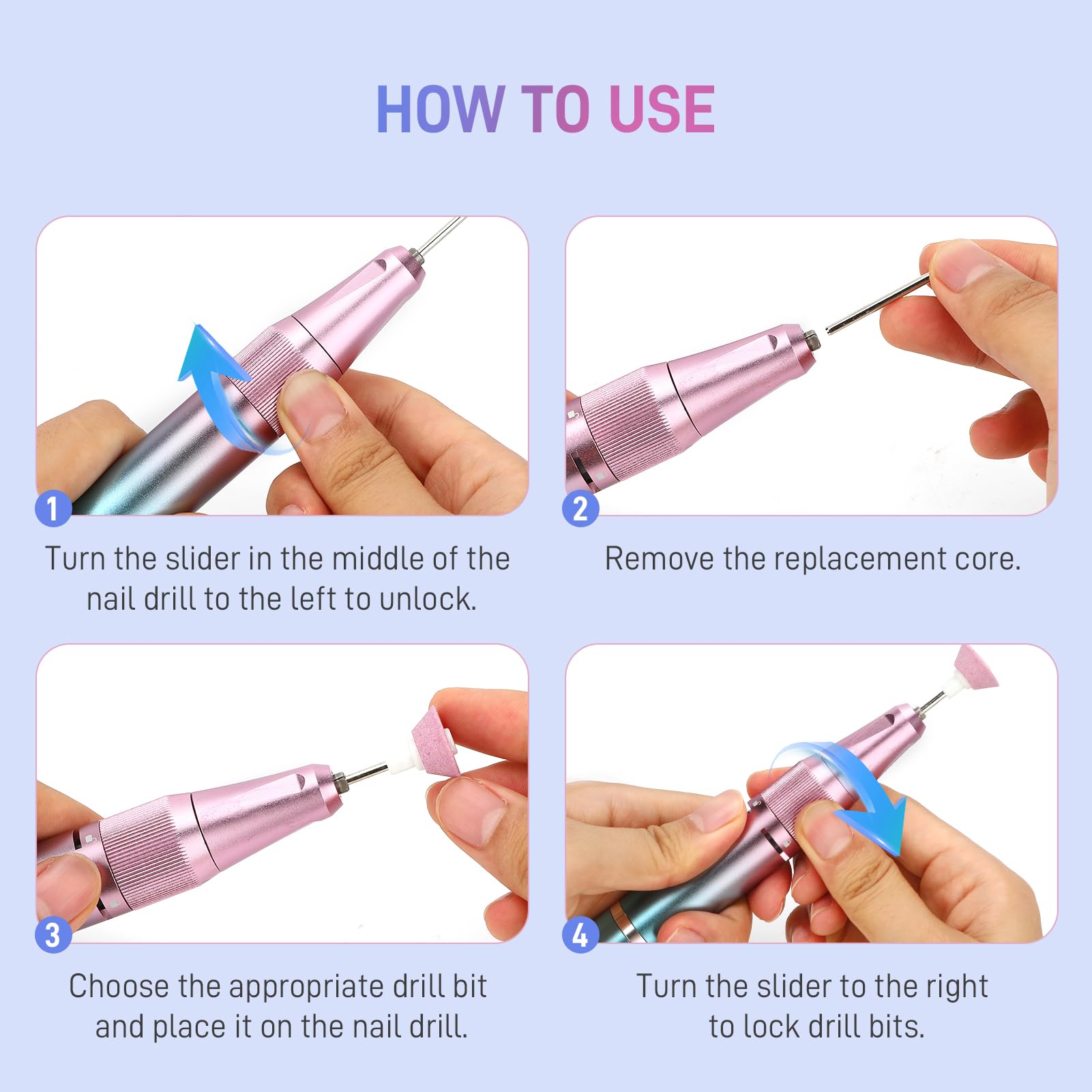 HOW TO USE

1

Turn the slider in the middle of the nail drill to the left to unlock.

2

Remove the replacement core.

3

Choose the appropriate drill bit and place it on the nail drill.

4

Turn the slider to the right to lock drill bits.