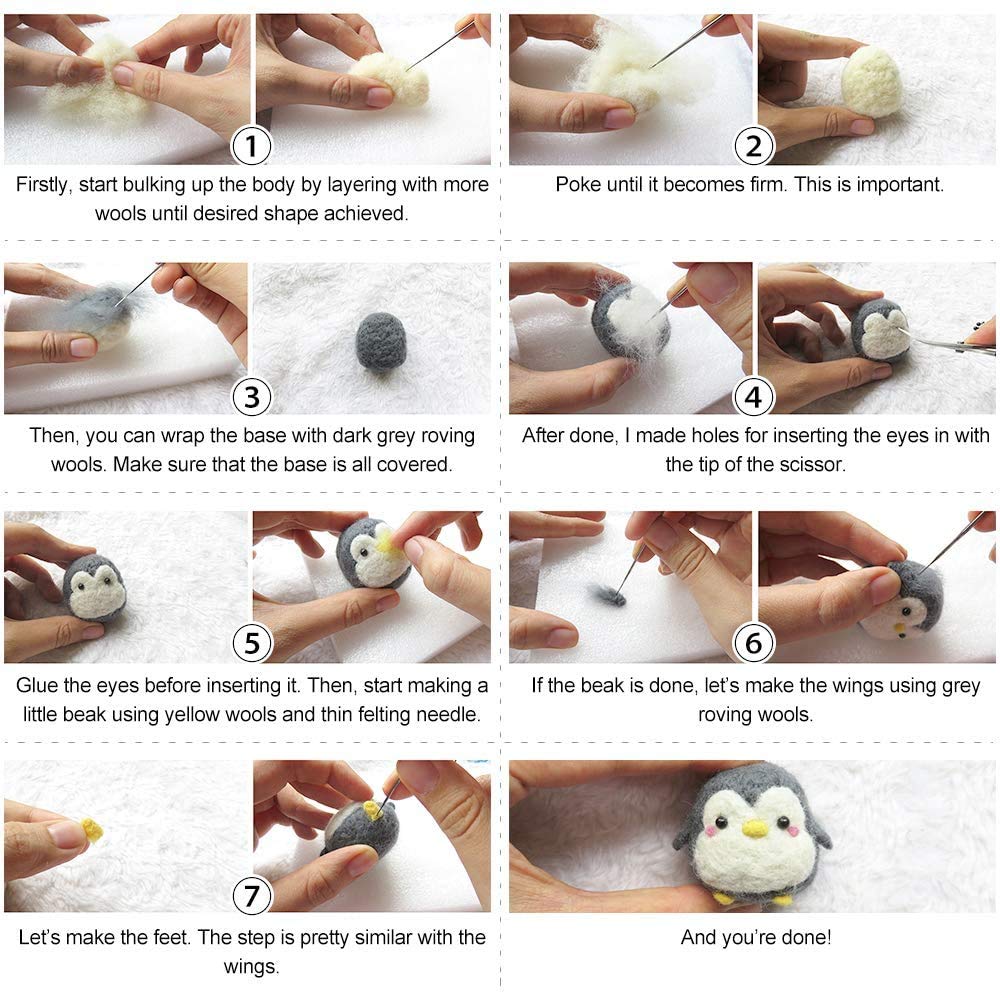 1
Firstly, start bulking up the body by layering with more wools until desired shape achieved.

2
Poke until it becomes firm. This is important.

3
Then, you can wrap the base with dark grey roving wools. Make sure that the base is all covered.

4
After done, I made holes for inserting the eyes in with the tip of the scissor.

5
Glue the eyes before inserting it. Then, start making a little beak using yellow wools and thin felting needle.

6
If the beak is done, let's make the wings using grey roving wools.

7
Let's make the feet. The step is pretty similar with the wings.

And you're done!