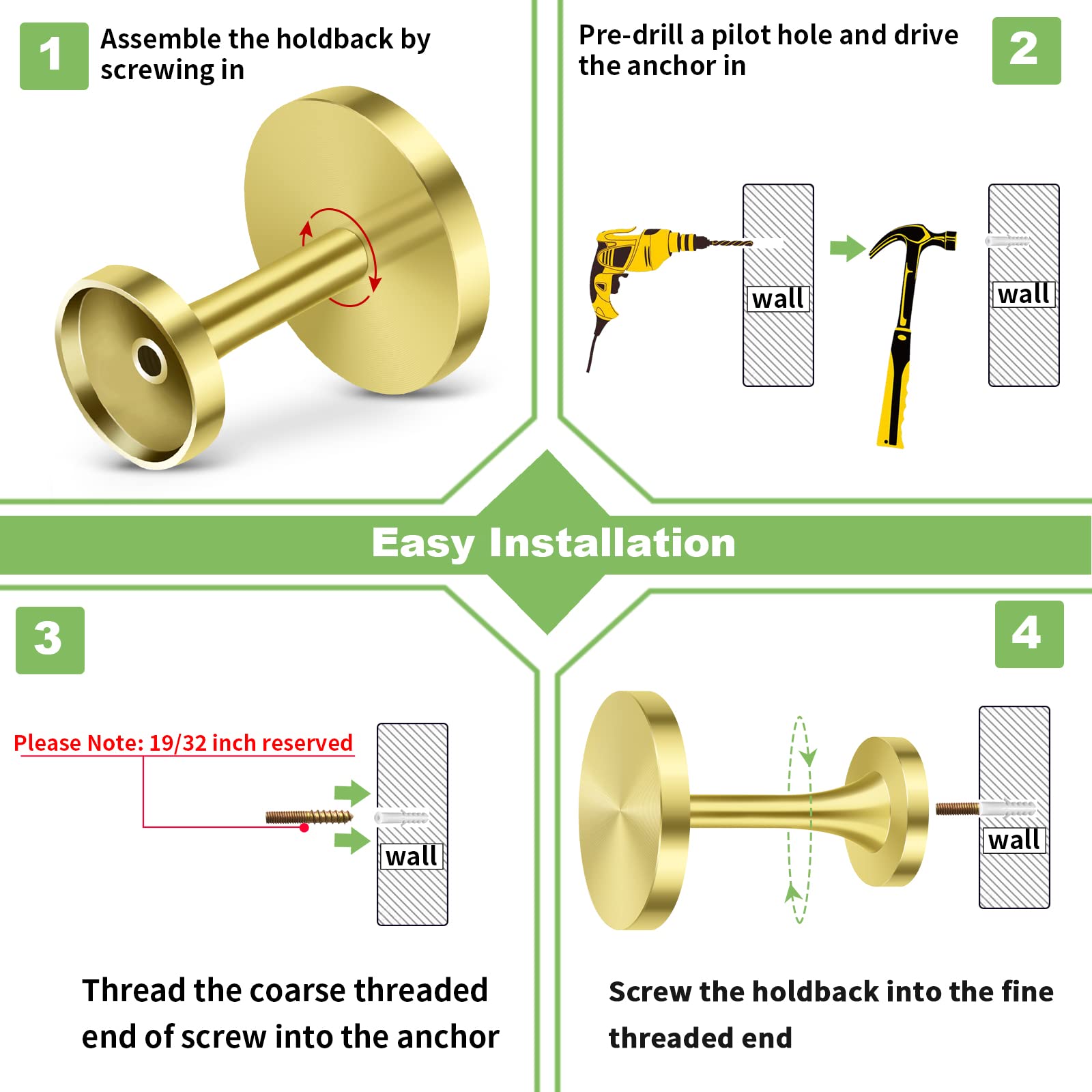 1
Assemble the holdback by screwing in

Pre-drill a pilot hole and drive the anchor in
2

wall

wall

Easy Installation

3

Please Note: 19/32 inch reserved

wall

Thread the coarse threaded end of screw into the anchor

4

wall

Screw the holdback into the fine threaded end