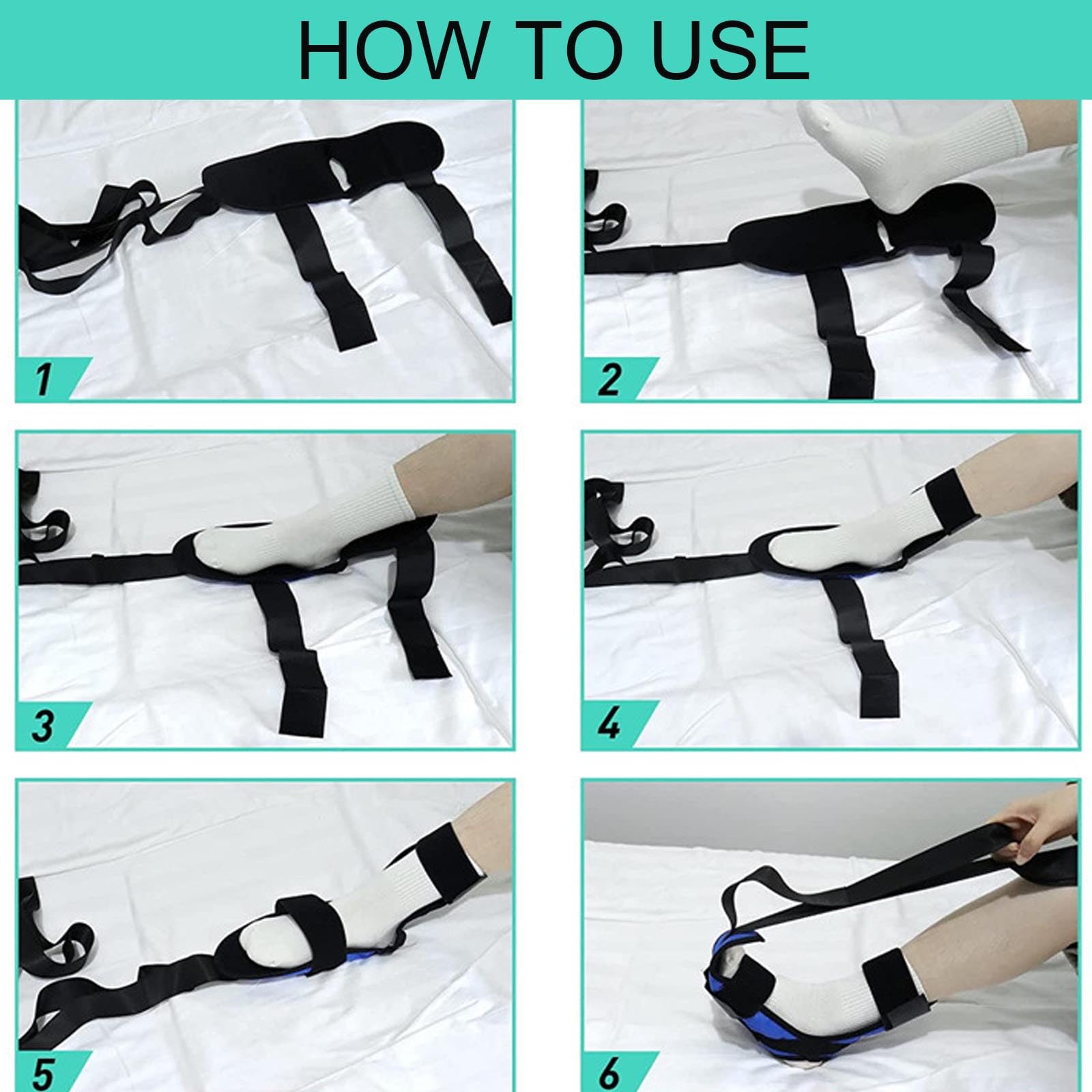 HOW TO USE

1

2

3

4

5

6