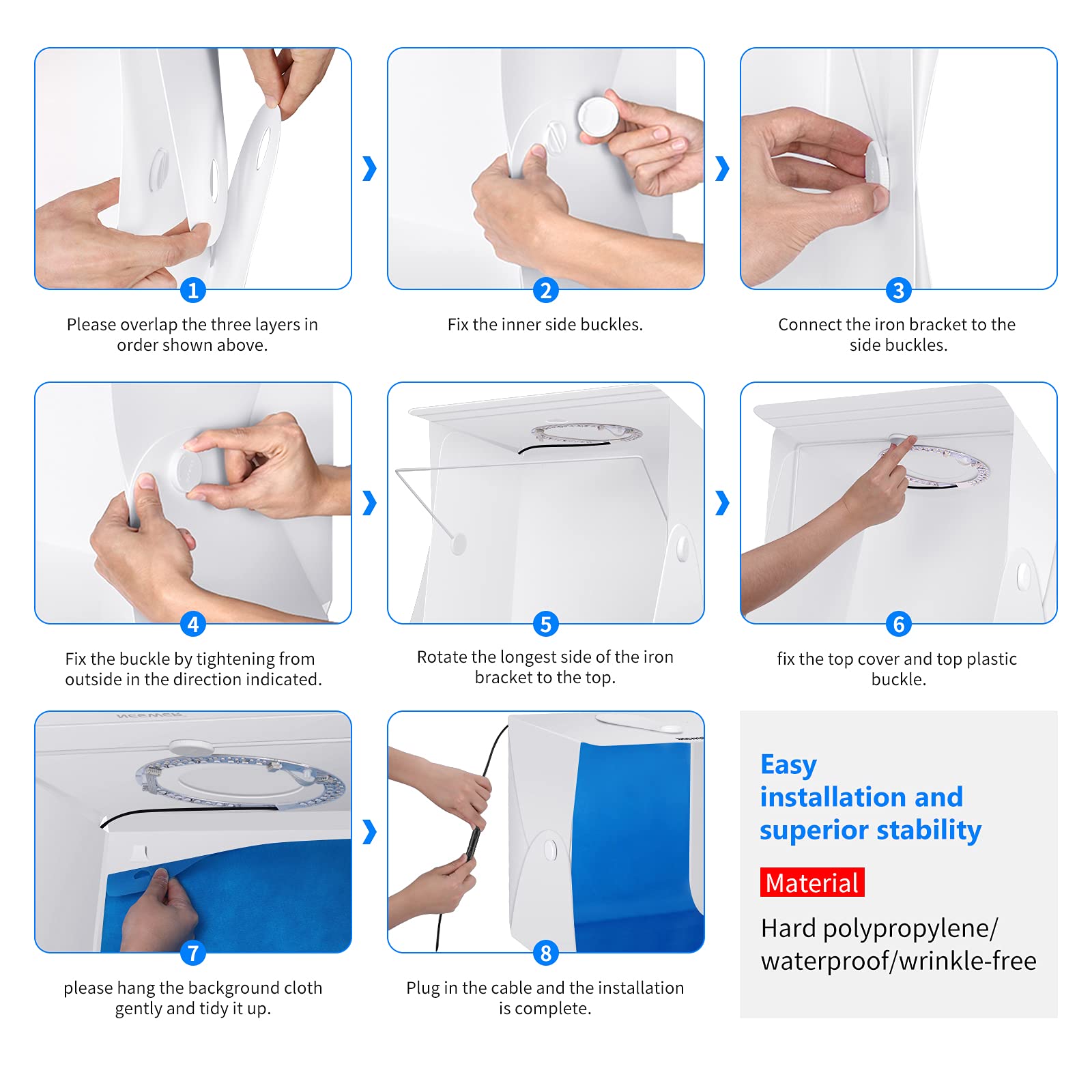 1

Please overlap the three layers in order shown above.

2

Fix the inner side buckles.

3

Connect the iron bracket to the side buckles.

4

Fix the buckle by tightening from outside in the direction indicated.

5

Rotate the longest side of the iron bracket to the top.

6

fix the top cover and top plastic buckle.

NEEWER

7

please hang the background cloth gently and tidy it up.

8

Plug in the cable and the installation is complete.

Easy installation and superior stability

Material

Hard polypropylene/ waterproof/wrinkle-free