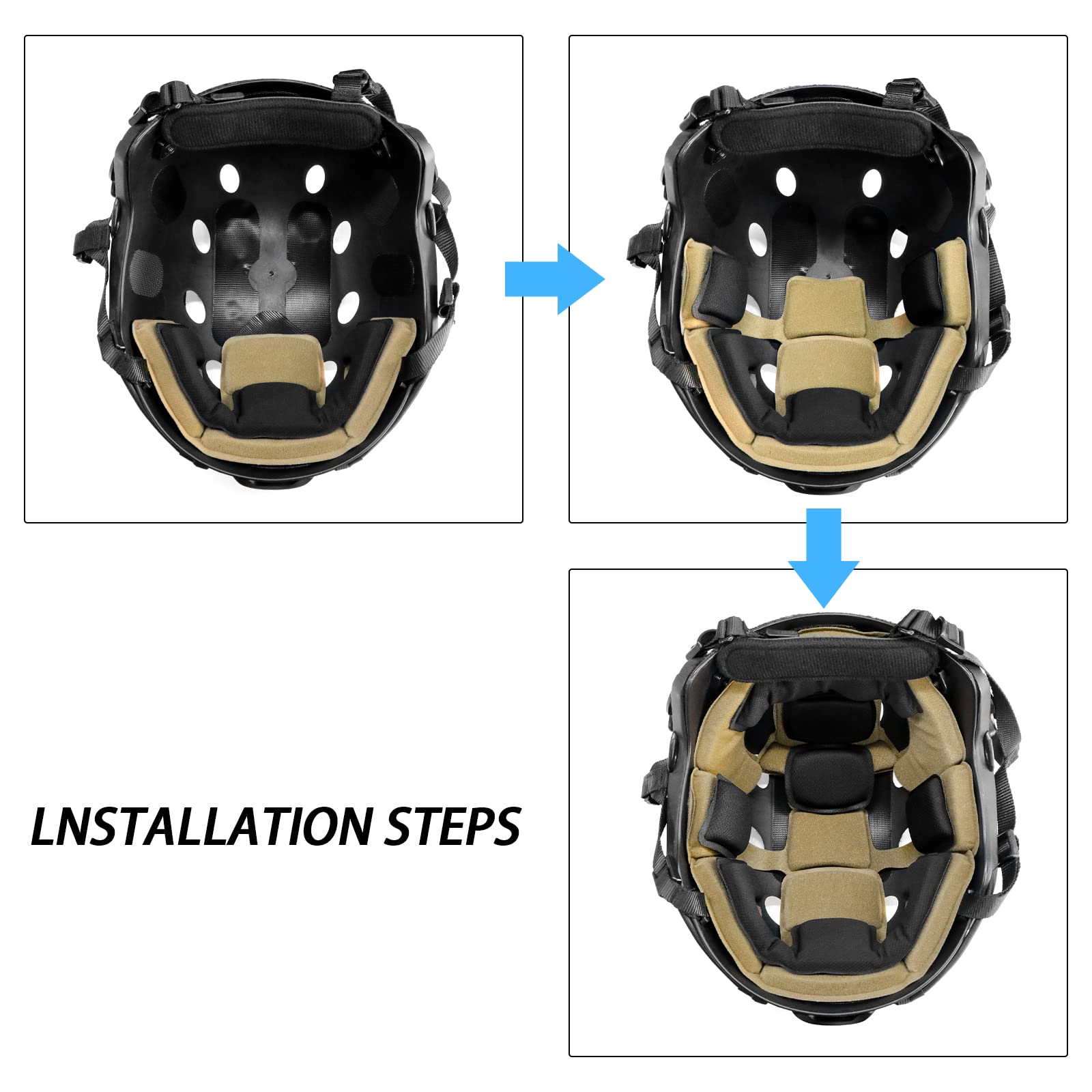 LNSTALLATION STEPS