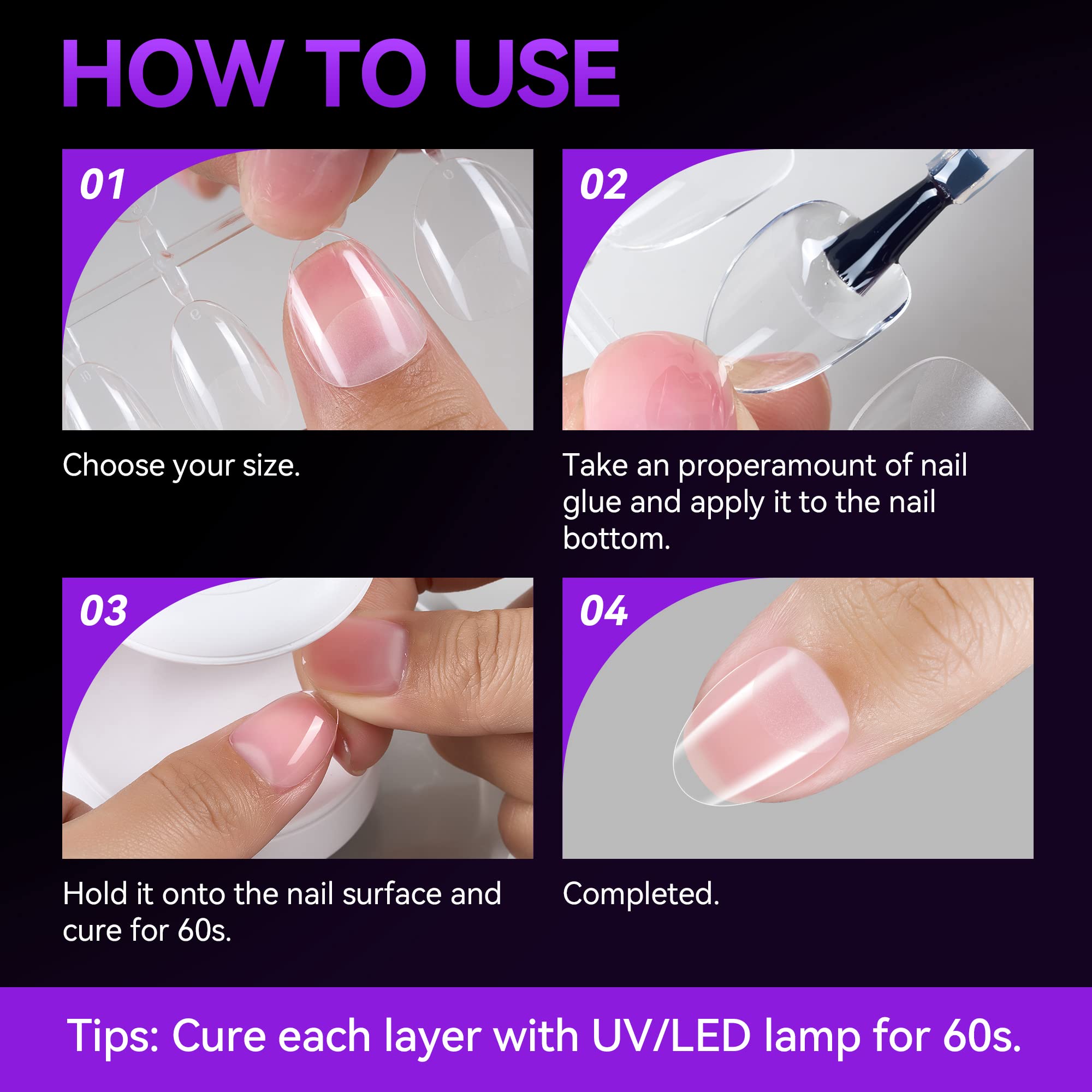 HOW TO USE

01

Choose your size.

02

Take an properamount of nail glue and apply it to the nail bottom.

03

Hold it onto the nail surface and cure for 60s.

04

Completed.

Tips: Cure each layer with UV/LED lamp for 60s.