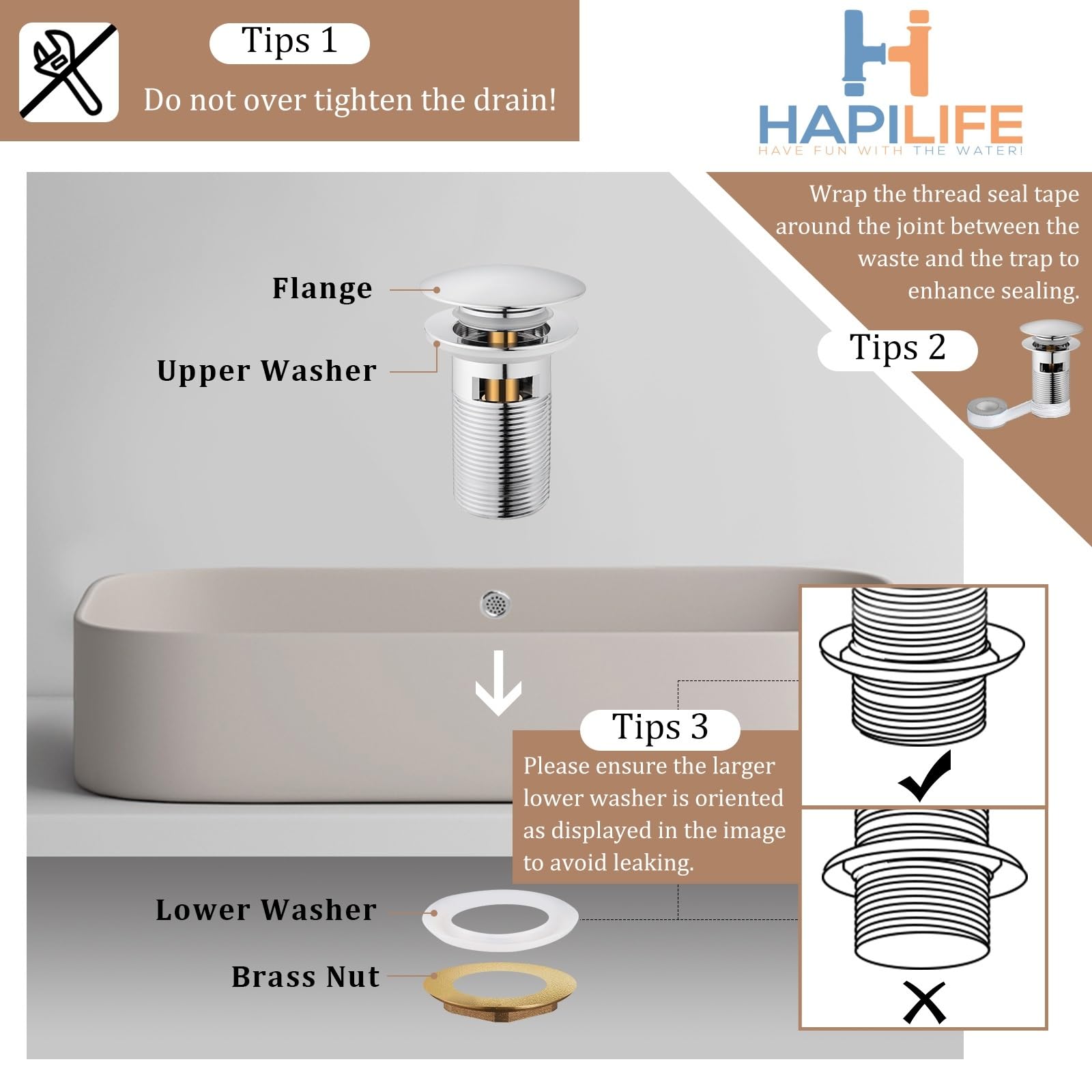 Tips 1

Do not over tighten the drain!

HAPILIFE
HAVE FUN WITH THE WATER!

Wrap the thread seal tape around the joint between the waste and the trap to enhance sealing.

Tips 2

Flange

Upper Washer

Tips 3

Please ensure the larger lower washer is oriented as displayed in the image to avoid leaking.

Lower Washer

Brass Nut