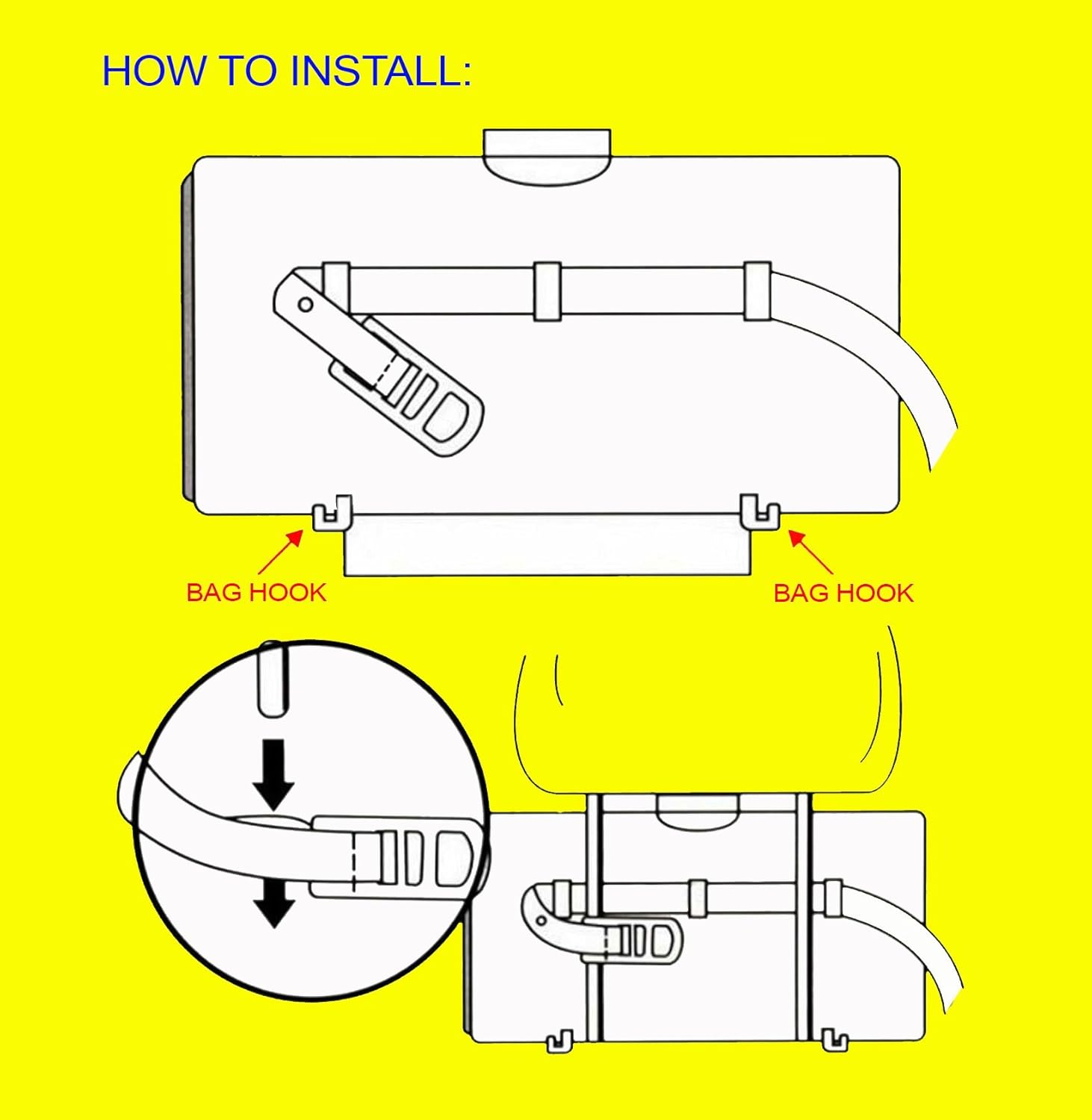 HOW TO INSTALL:

BAG HOOK

BAG HOOK