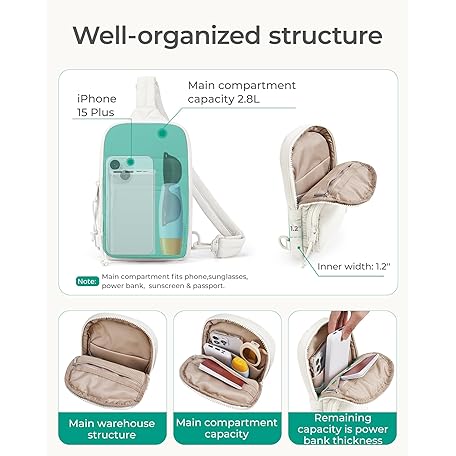 Well-organized structure

iPhone 15 Plus

Main compartment capacity 2.8L

1.2"

Inner width: 1.2"

Note: Main compartment fits phone,sunglasses, power bank, sunscreen & passport.

Main warehouse structure

Main compartment capacity

Remaining capacity is power bank thickness