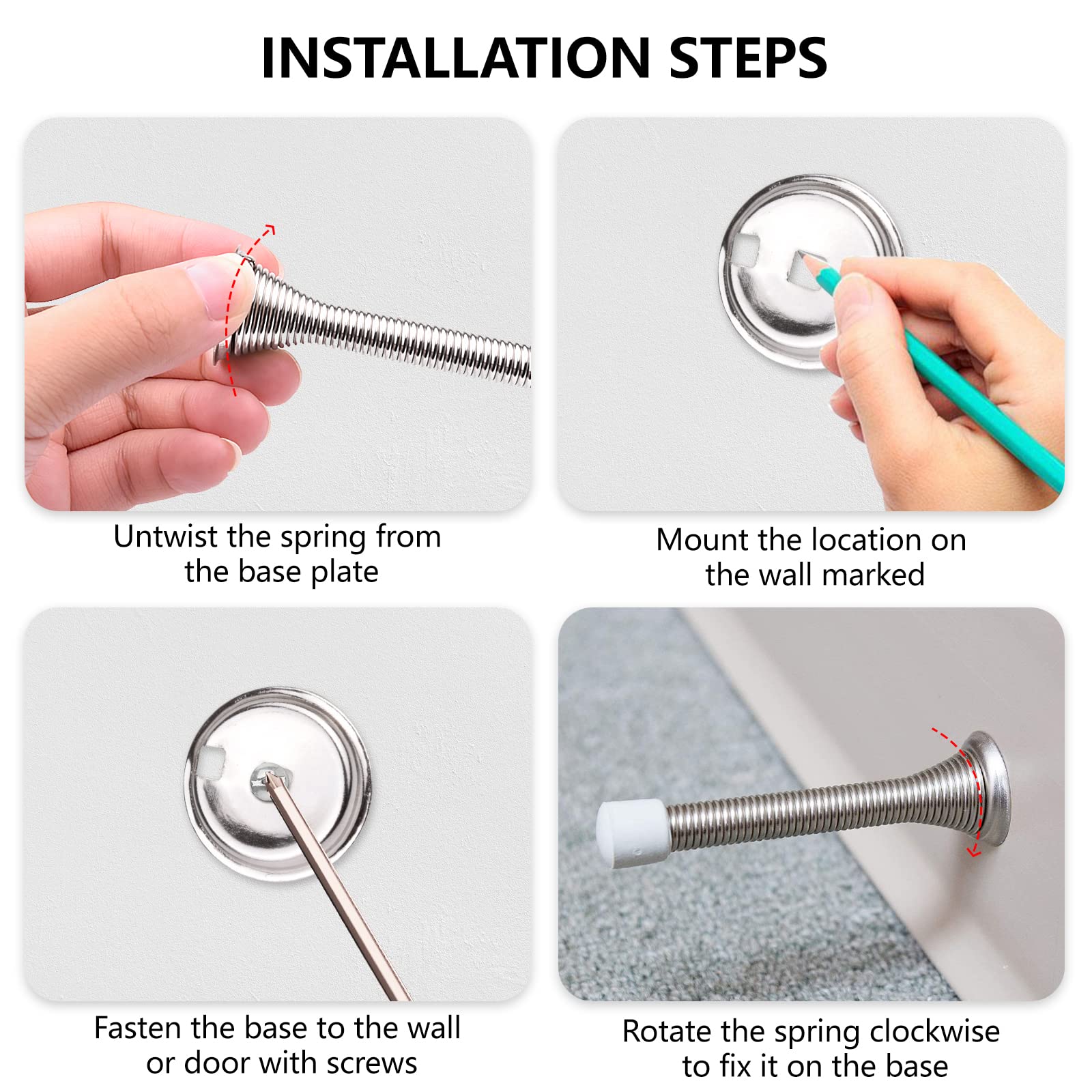 INSTALLATION STEPS

Untwist the spring from the base plate

Mount the location on the wall marked

Fasten the base to the wall or door with screws

Rotate the spring clockwise to fix it on the base