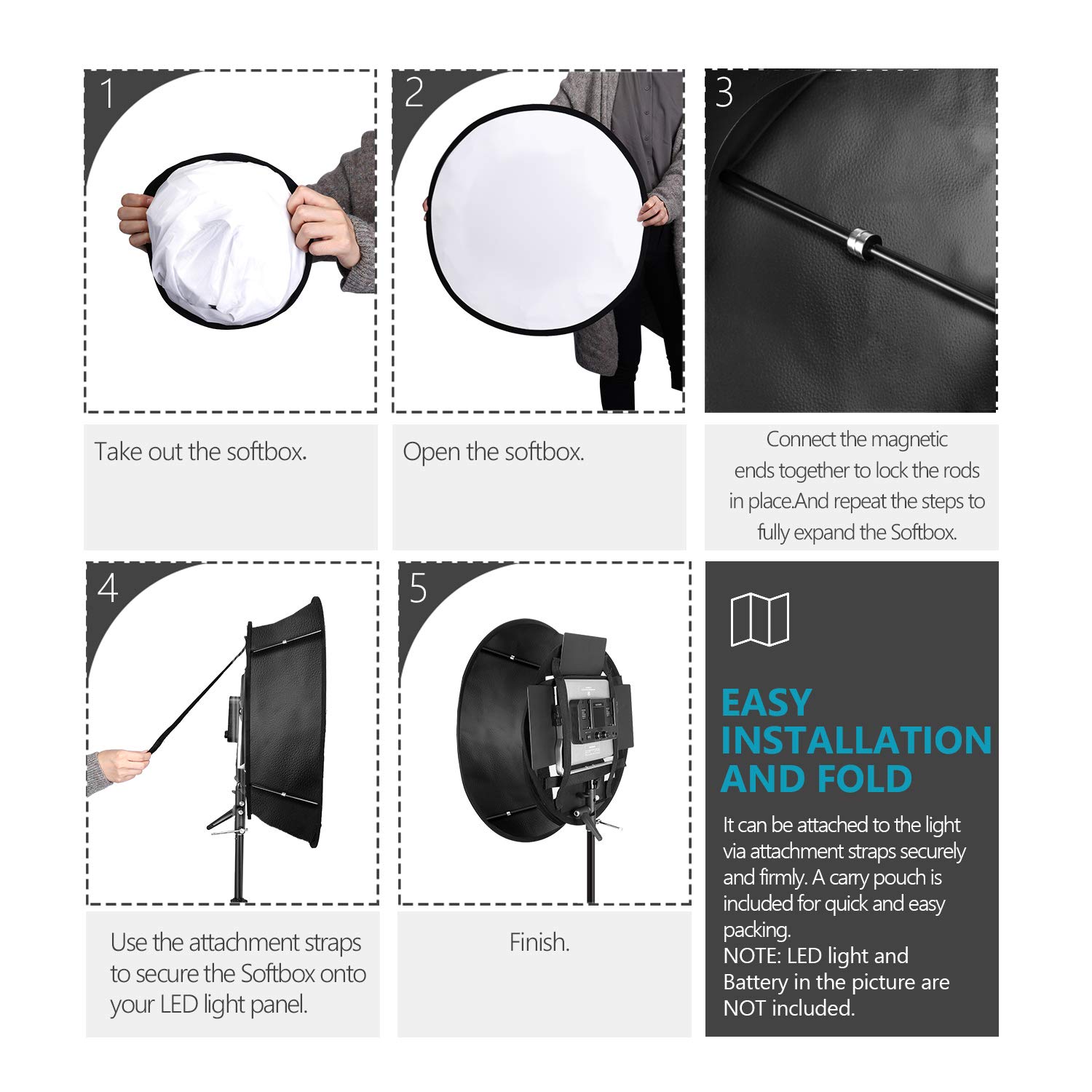 1

Take out the softbox.

2

Open the softbox.

3

Connect the magnetic ends together to lock the rods in place.And repeat the steps to fully expand the Softbox.

4

Use the attachment straps to secure the Softbox onto your LED light panel.

5

Finish.

EASY INSTALLATION AND FOLD

It can be attached to the light via attachment straps securely and firmly. A carry pouch is included for quick and easy packing.
NOTE: LED light and Battery in the picture are NOT included.