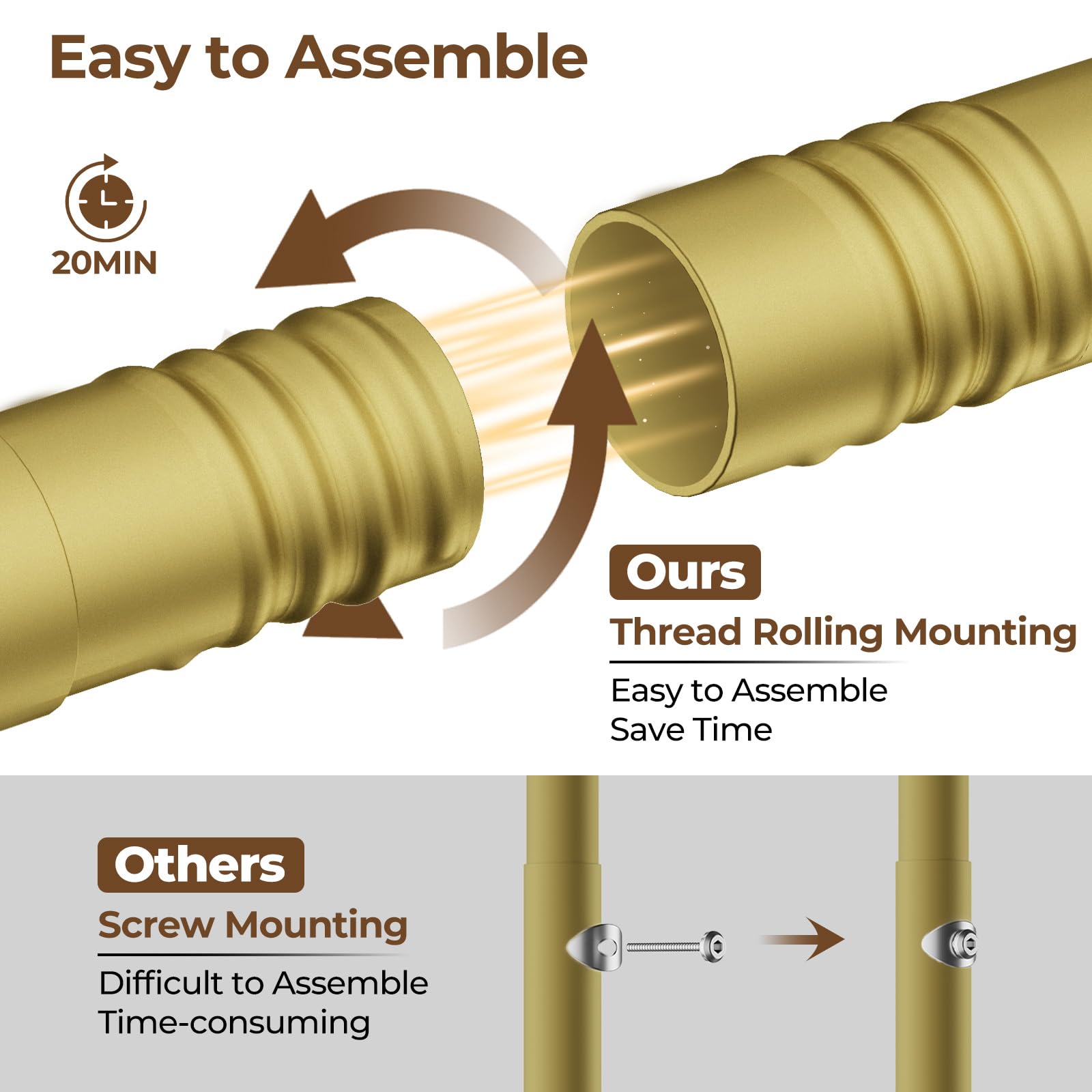 Easy to Assemble

20MIN

Ours
Thread Rolling Mounting
Easy to Assemble
Save Time

Others
Screw Mounting
Difficult to Assemble
Time-consuming