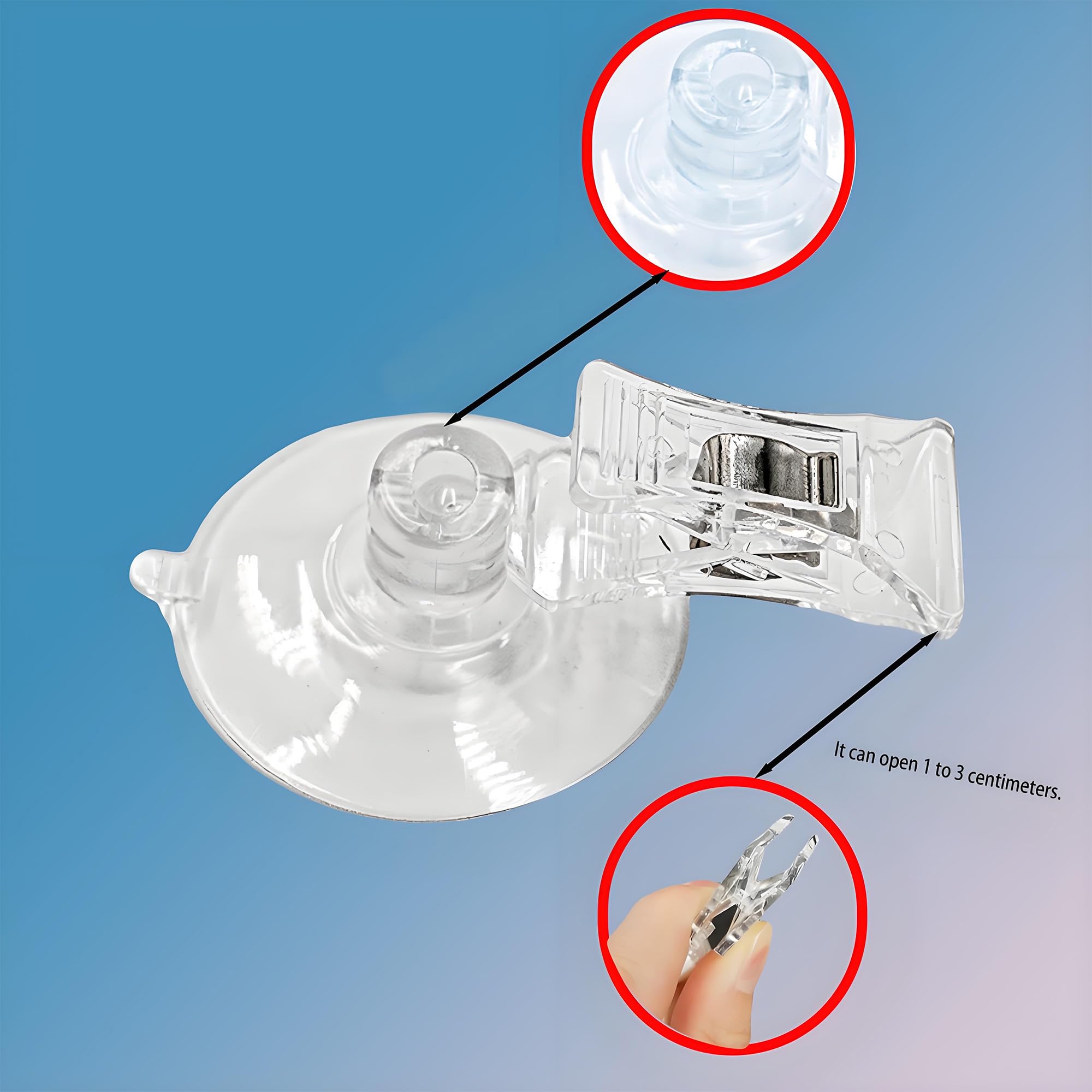 It can open 1 to 3 centimeters.