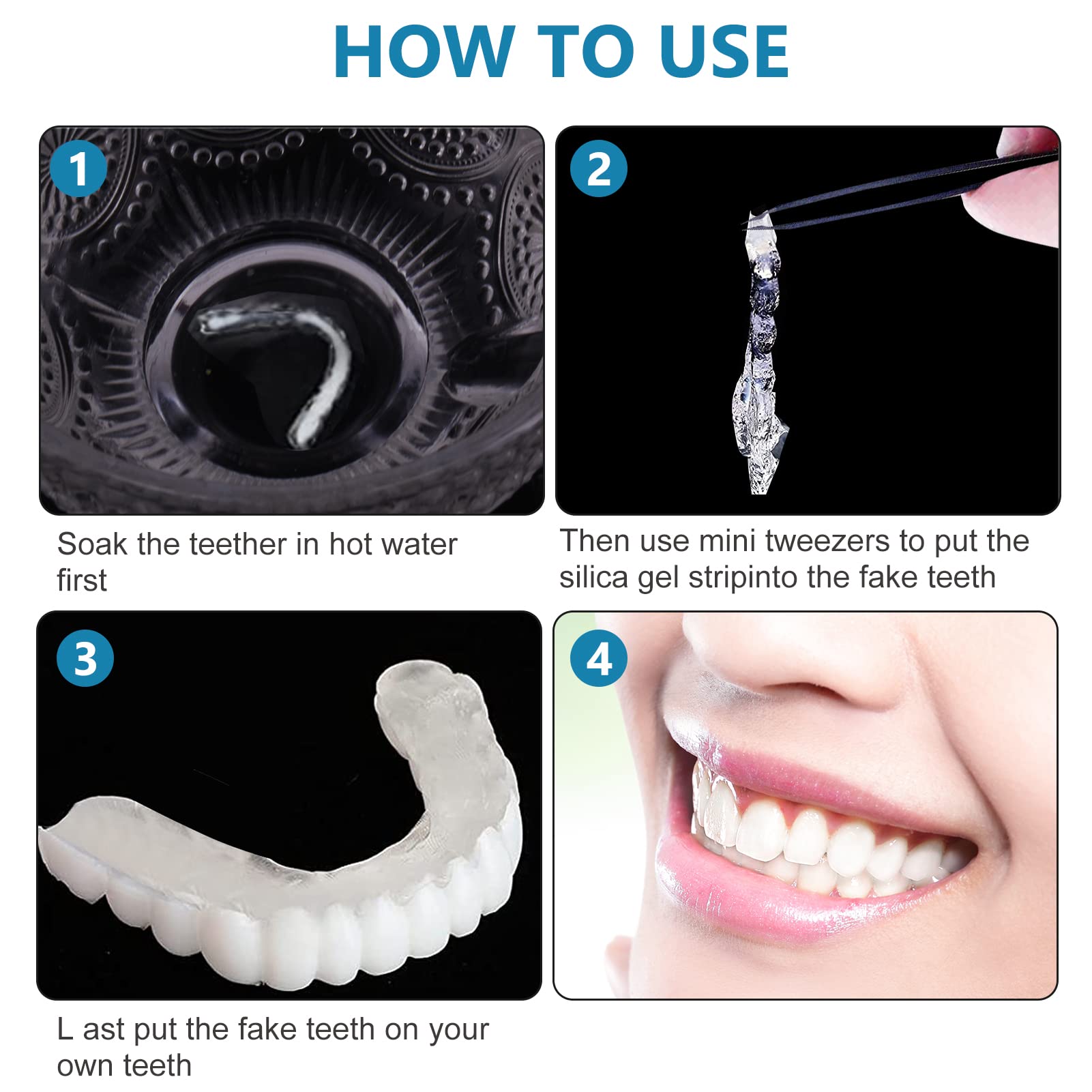 HOW TO USE

1

Soak the teether in hot water first

2

Then use mini tweezers to put the silica gel stripinto the fake teeth

3

L ast put the fake teeth on your own teeth

4