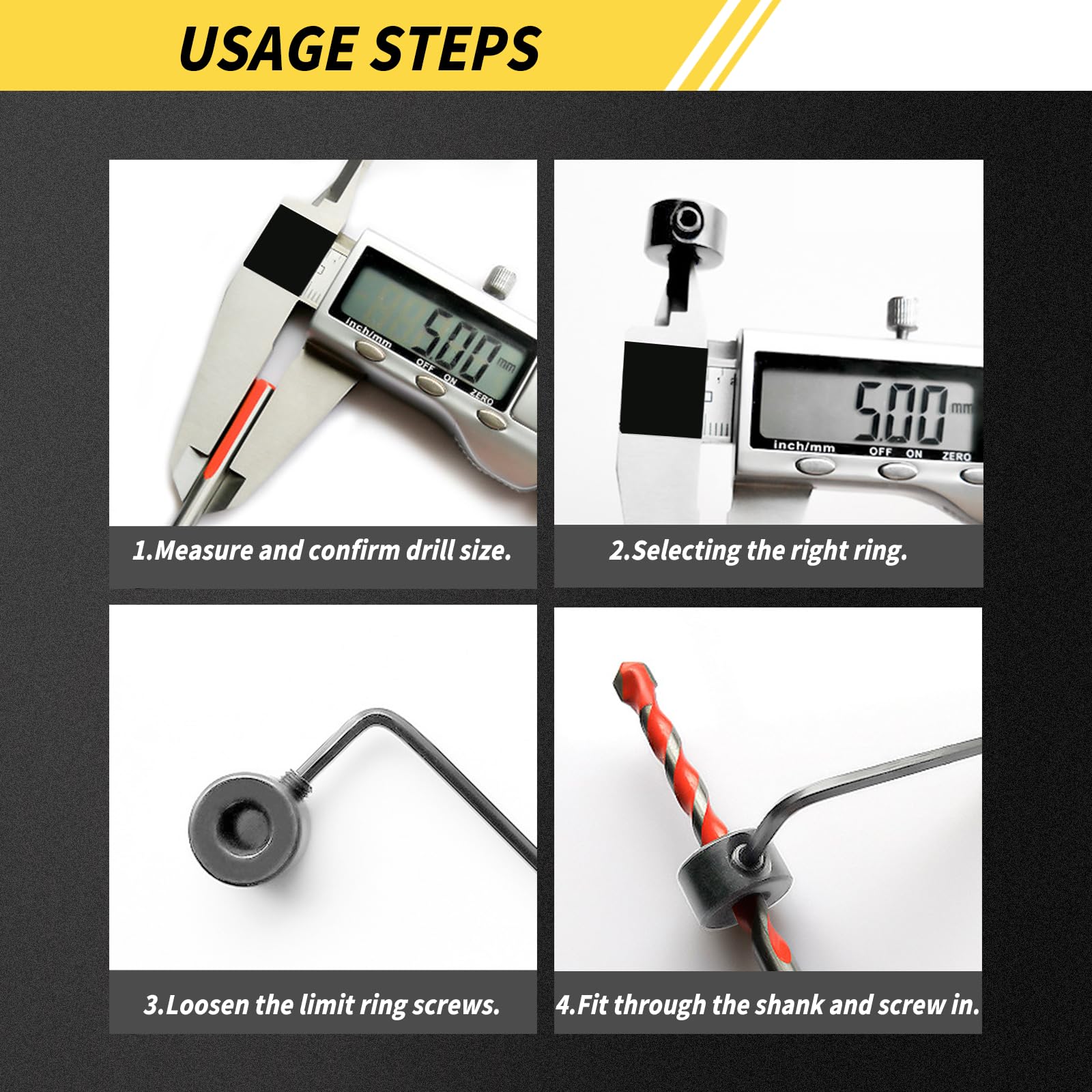 USAGE STEPS

5.00 mm
inch/mm OFF ON ZERO

1.Measure and confirm drill size.

5.00 mm
inch/mm OFF ON ZERO

2.Selecting the right ring.

3.Loosen the limit ring screws.

4.Fit through the shank and screw in.