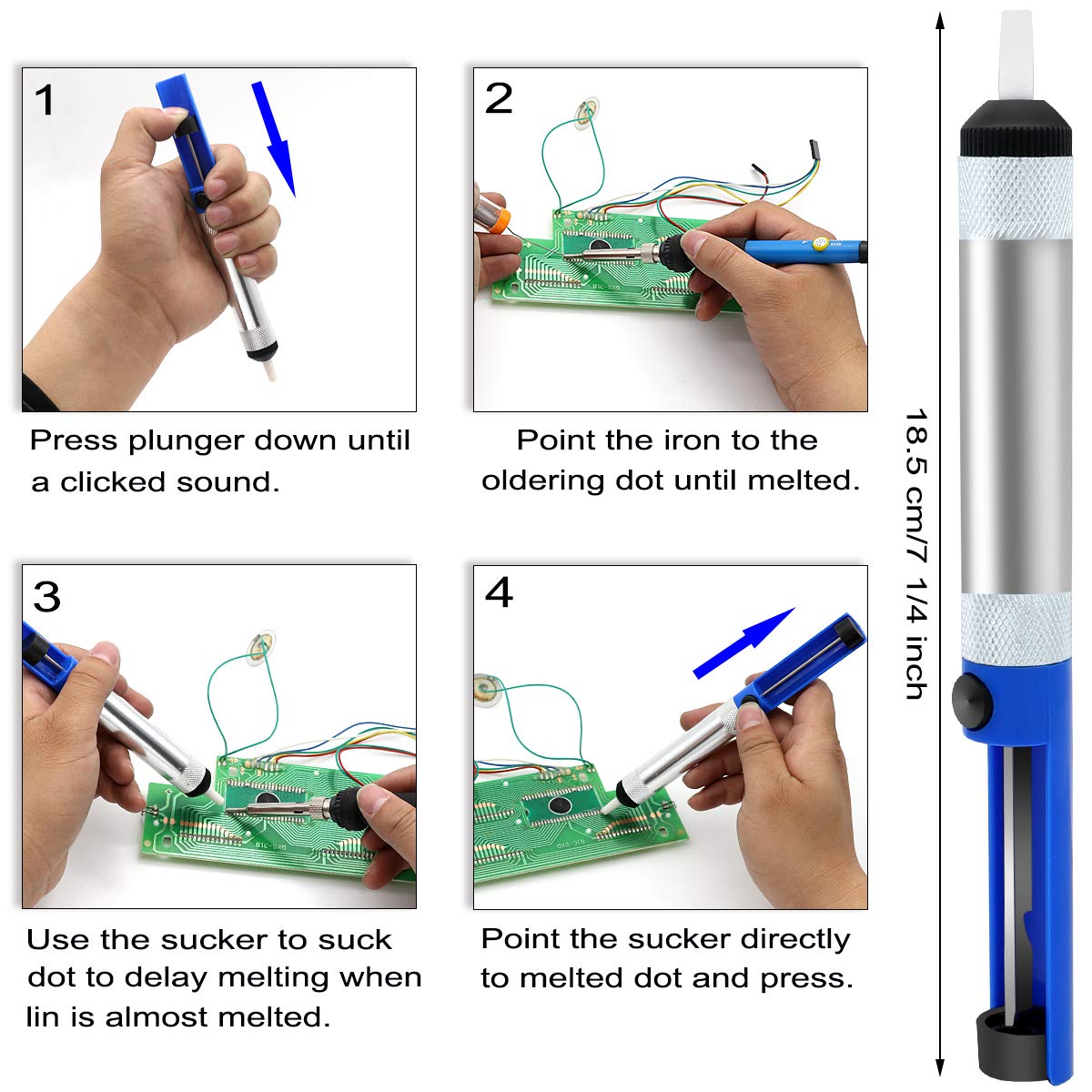 1

Press plunger down until a clicked sound.

2

Point the iron to the oldering dot until melted.

3

Use the sucker to suck dot to delay melting when lin is almost melted.

4

Point the sucker directly to melted dot and press.

18.5 cm/7 1/4 inch