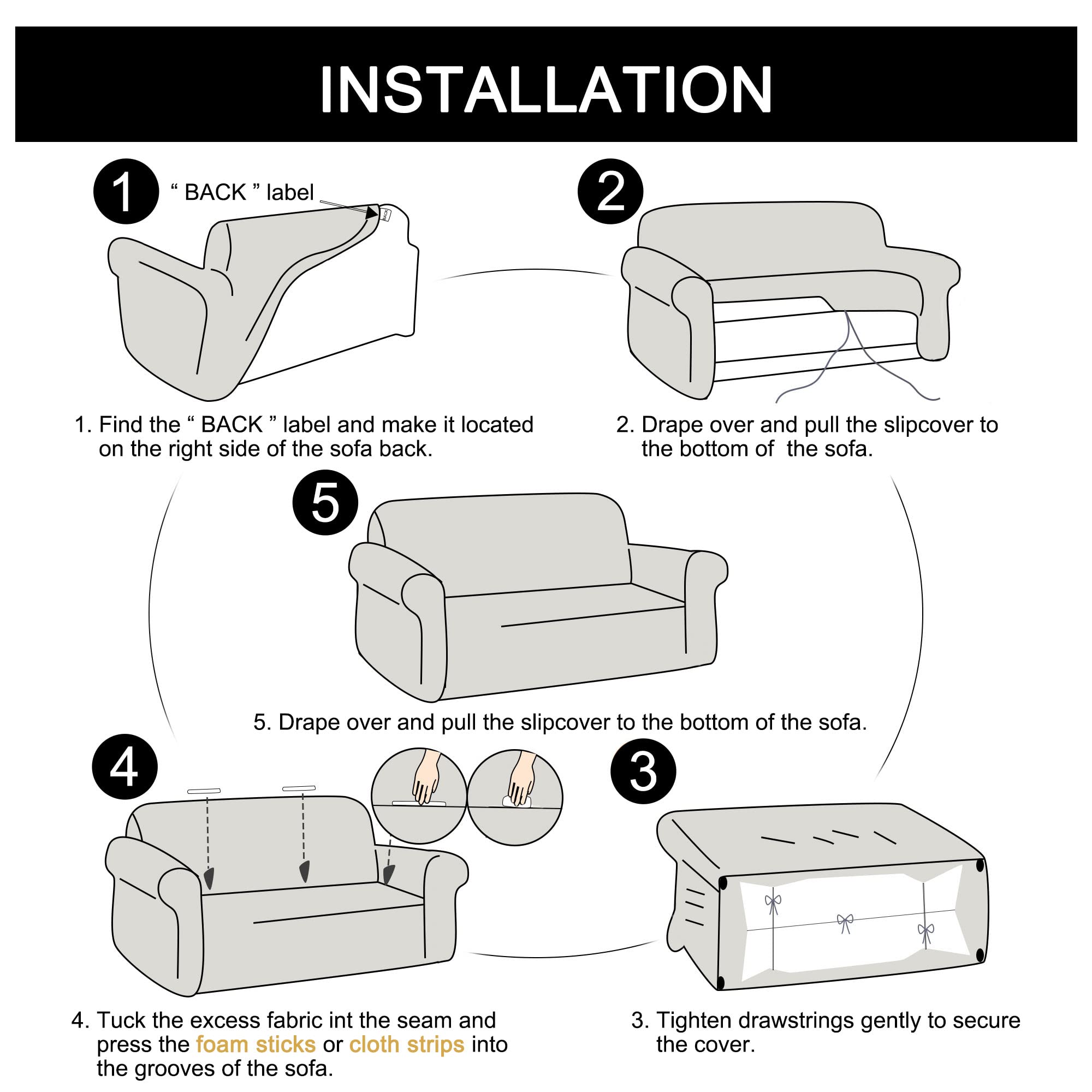 INSTALLATION

1

“ BACK ” label

BACK

2

1. Find the “ BACK ” label and make it located on the right side of the sofa back.

2. Drape over and pull the slipcover to the bottom of the sofa.

5

5. Drape over and pull the slipcover to the bottom of the sofa.

4

3

4. Tuck the excess fabric int the seam and press the foam sticks or cloth strips into the grooves of the sofa.

3. Tighten drawstrings gently to secure the cover.