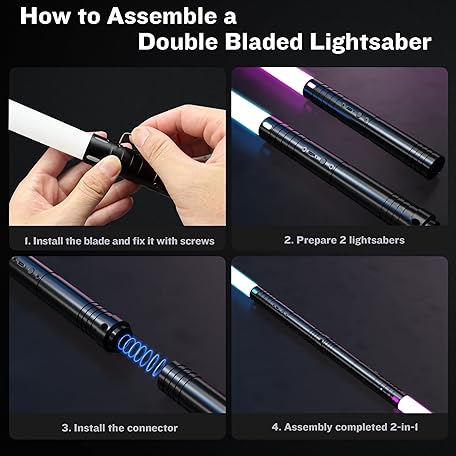 How to Assemble a Double Bladed Lightsaber

1. Install the blade and fix it with screws

2. Prepare 2 lightsabers

3. Install the connector

4. Assembly completed 2-in-1