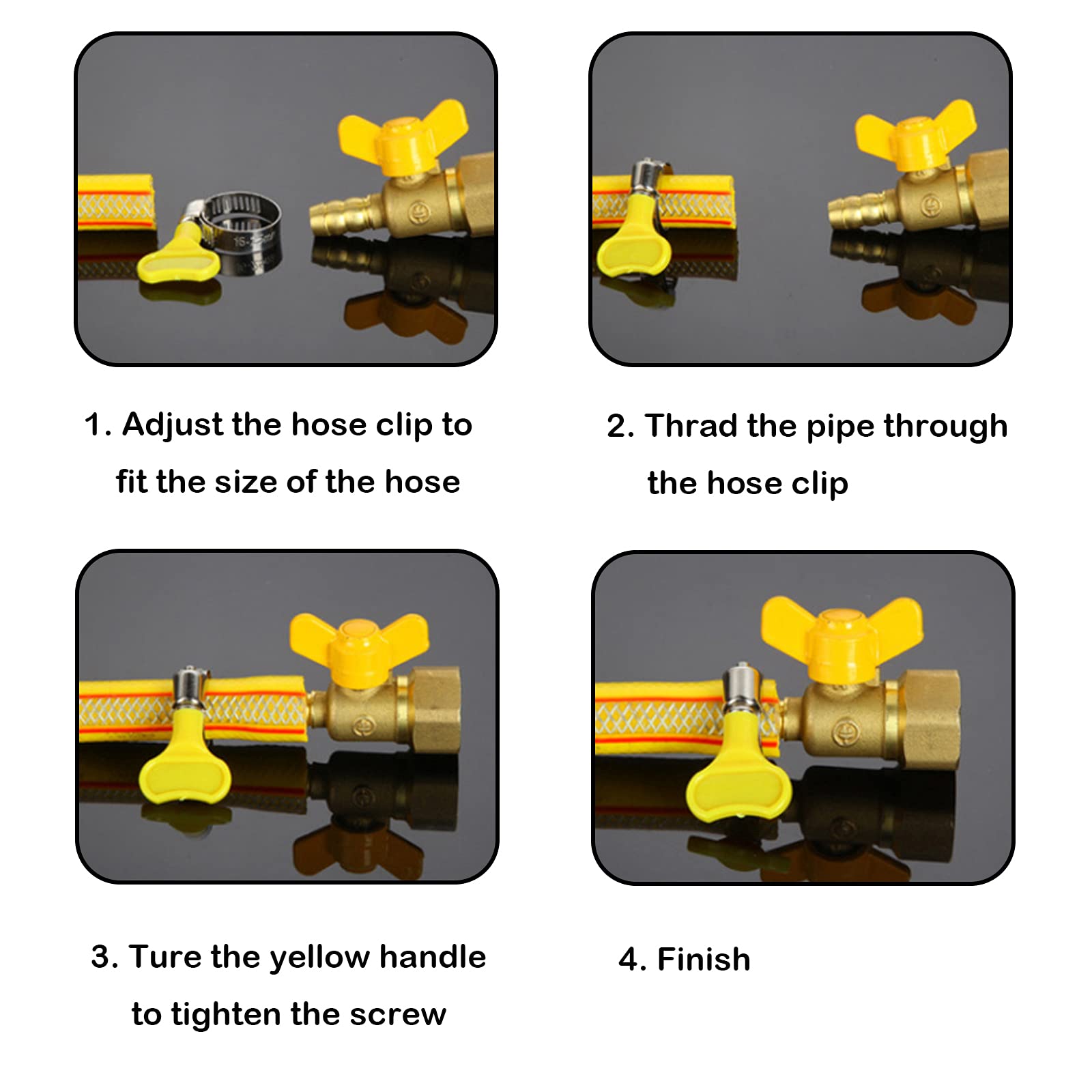 1. Adjust the hose clip to fit the size of the hose

2. Thrad the pipe through the hose clip

3. Ture the yellow handle to tighten the screw

4. Finish