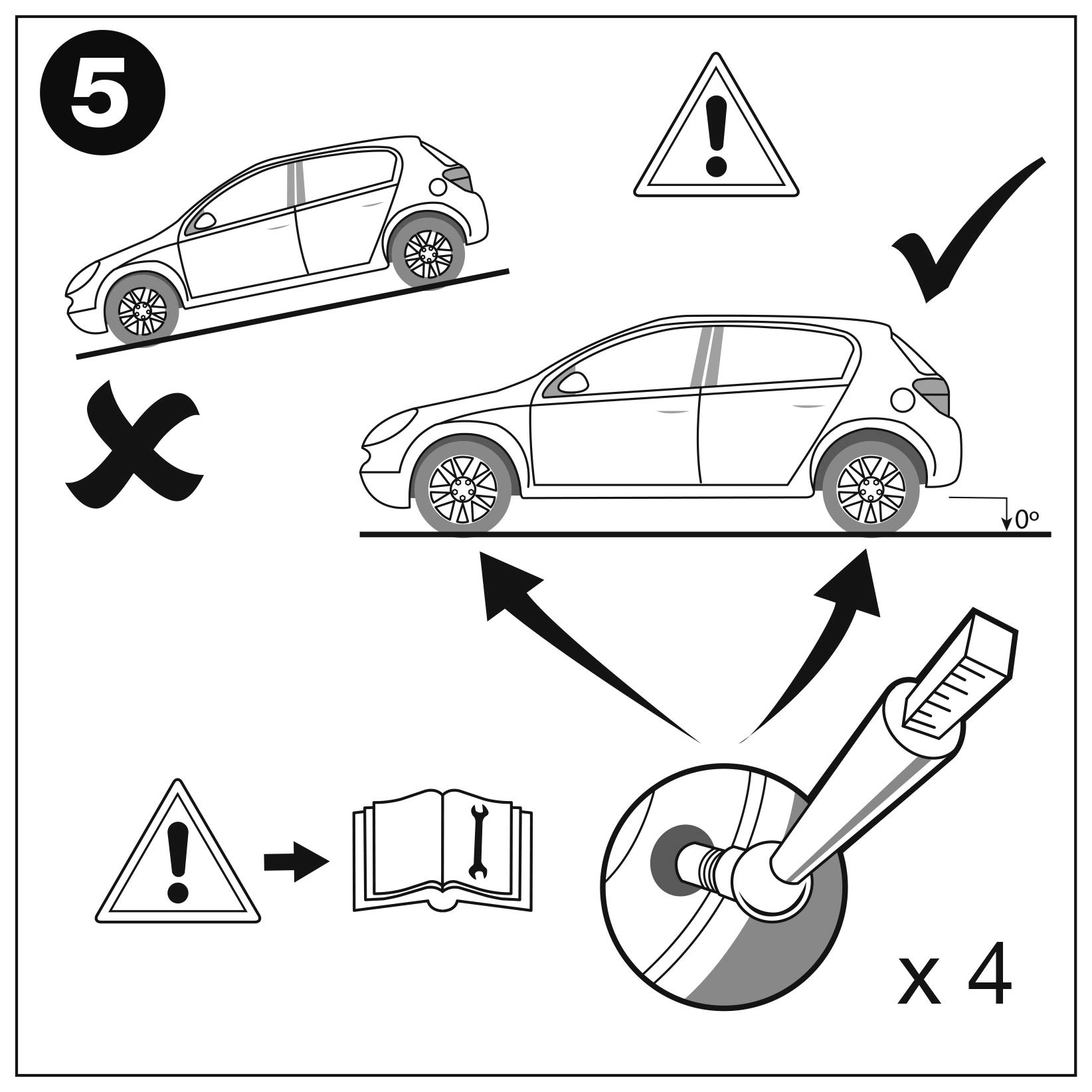 5

0°

x 4