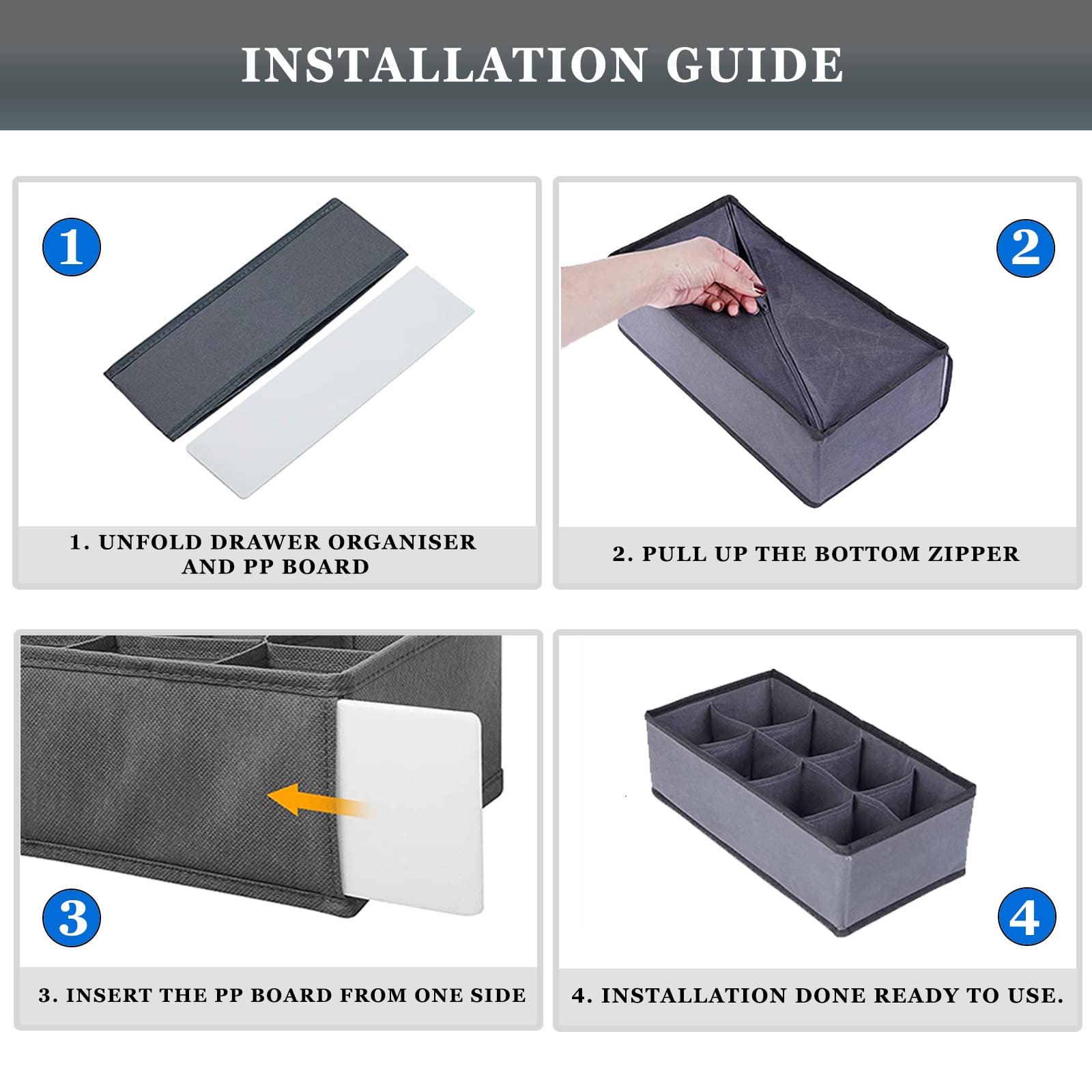 INSTALLATION GUIDE

1

1. UNFOLD DRAWER ORGANISER AND PP BOARD

2

2. PULL UP THE BOTTOM ZIPPER

3

3. INSERT THE PP BOARD FROM ONE SIDE

4

4. INSTALLATION DONE READY TO USE.