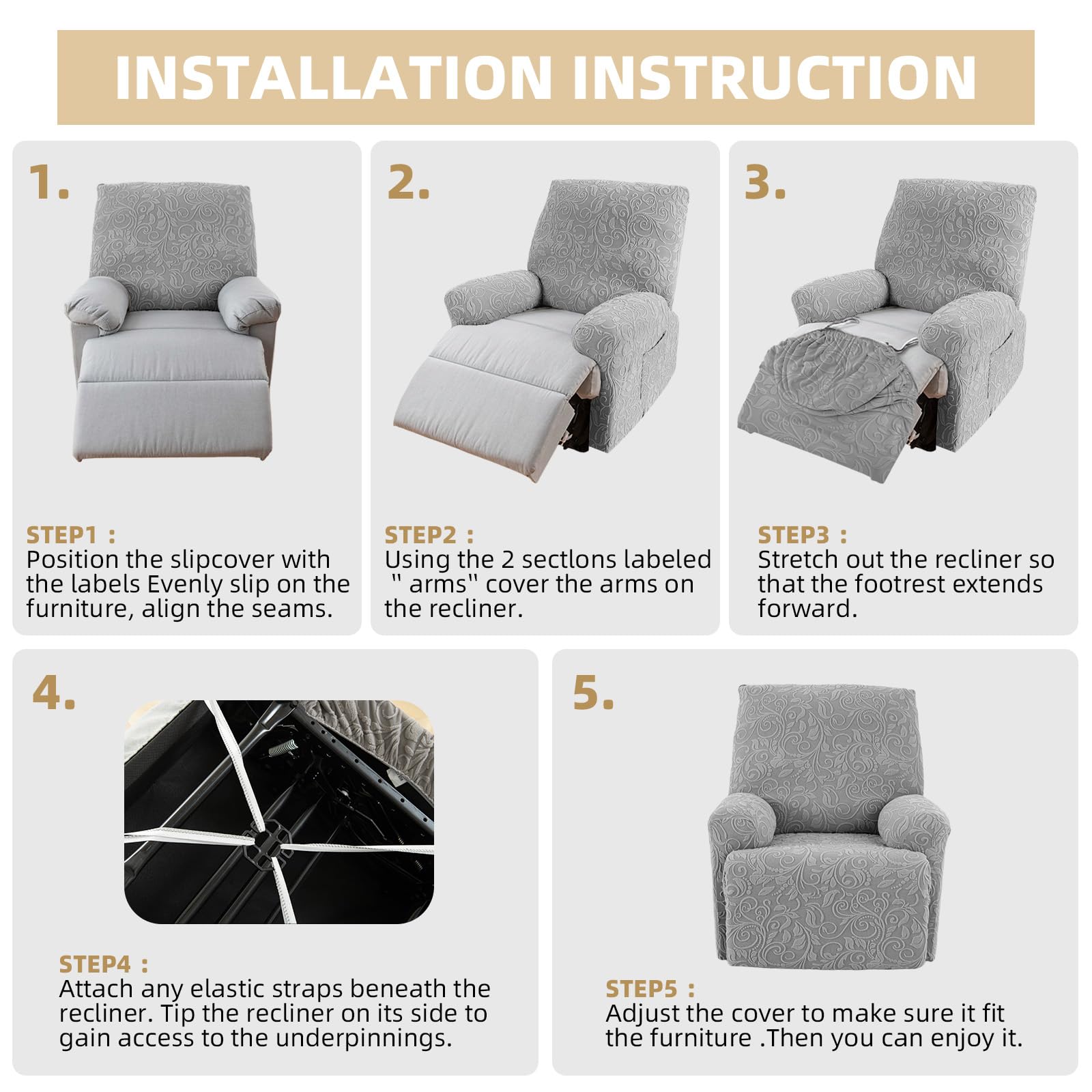 INSTALLATION INSTRUCTION

1.

STEP1 :
Position the slipcover with the labels Evenly slip on the furniture, align the seams.

2.

STEP2 :
Using the 2 sectlons labeled " arms" cover the arms on the recliner.

3.

STEP3 :
Stretch out the recliner so that the footrest extends forward.

4.

STEP4 :
Attach any elastic straps beneath the recliner. Tip the recliner on its side to gain access to the underpinnings.

5.

STEP5 :
Adjust the cover to make sure it fit the furniture .Then you can enjoy it.