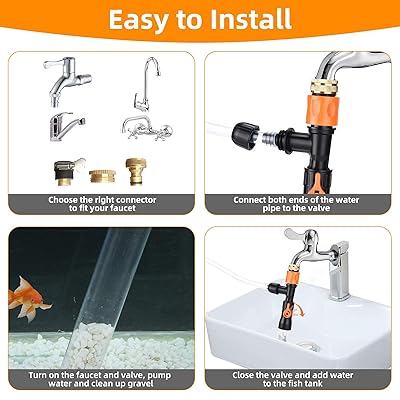 Easy to Install

Choose the right connector to fit your faucet

Connect both ends of the water pipe to the valve

Turn on the faucet and valve, pump water and clean up gravel

Close the valve and add water to the fish tank