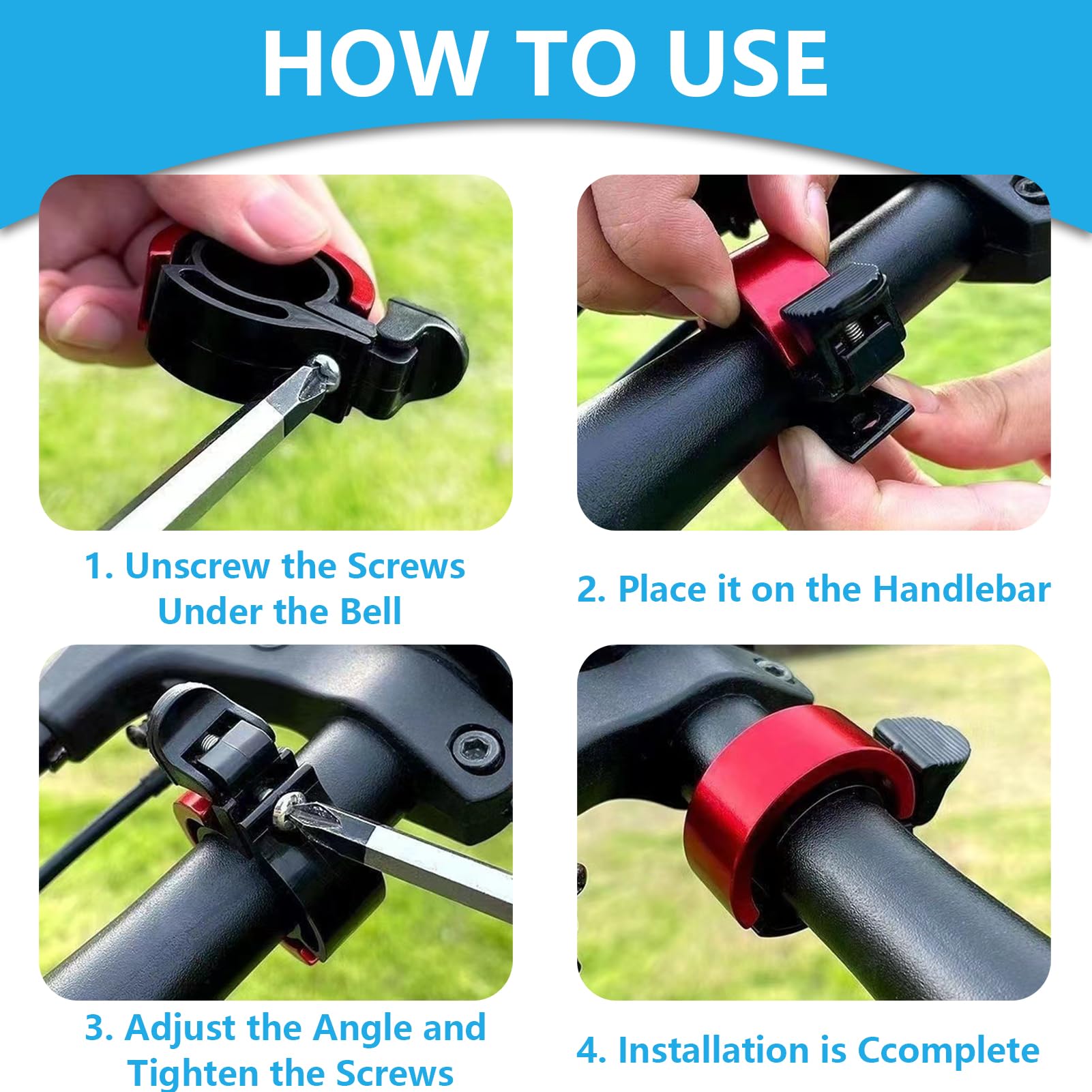 HOW TO USE

1. Unscrew the Screws Under the Bell

2. Place it on the Handlebar

3. Adjust the Angle and Tighten the Screws

4. Installation is Ccomplete