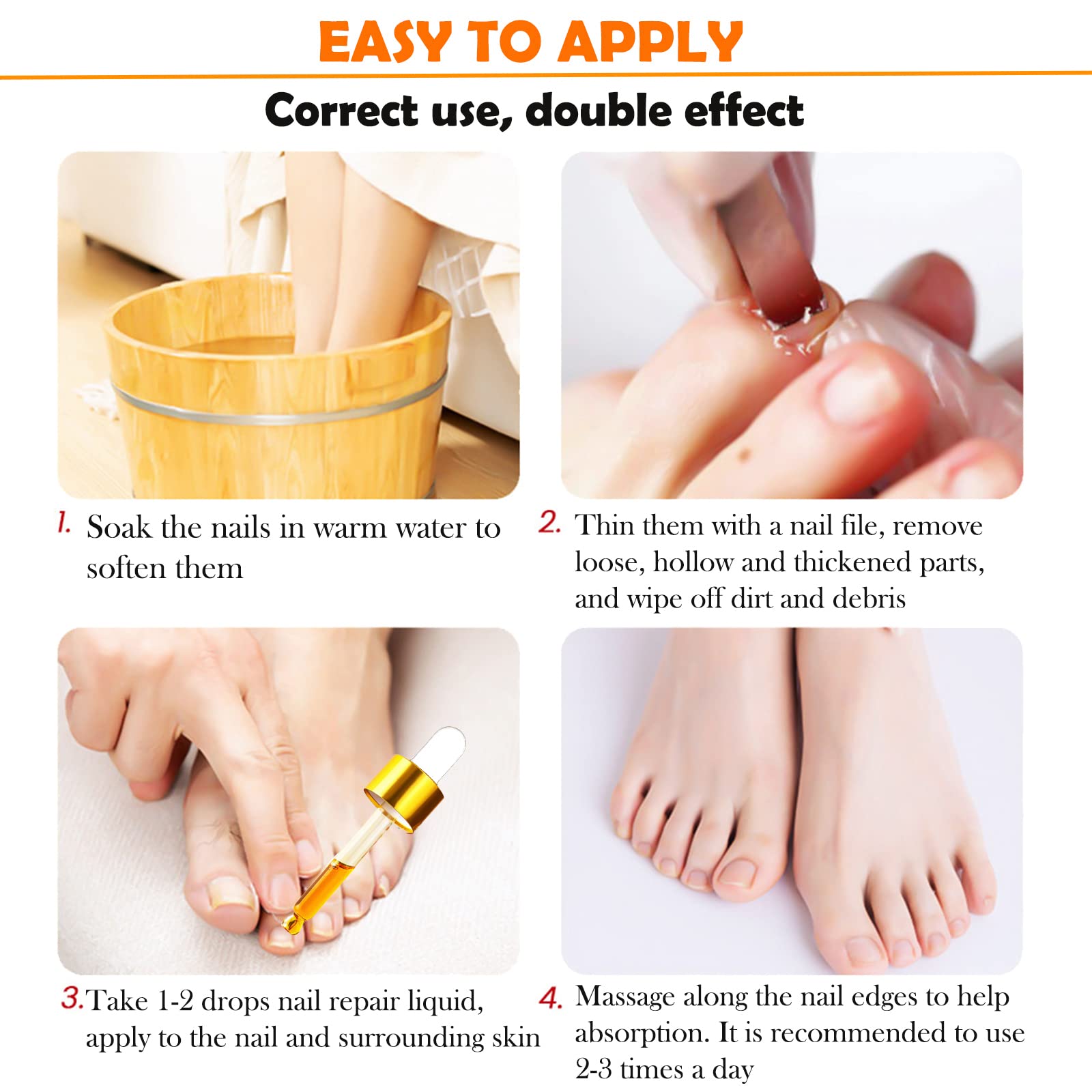 EASY TO APPLY

Correct use, double effect

1. Soak the nails in warm water to soften them

2. Thin them with a nail file, remove loose, hollow and thickened parts, and wipe off dirt and debris

3. Take 1-2 drops nail repair liquid, apply to the nail and surrounding skin

4. Massage along the nail edges to help absorption. It is recommended to use 2-3 times a day