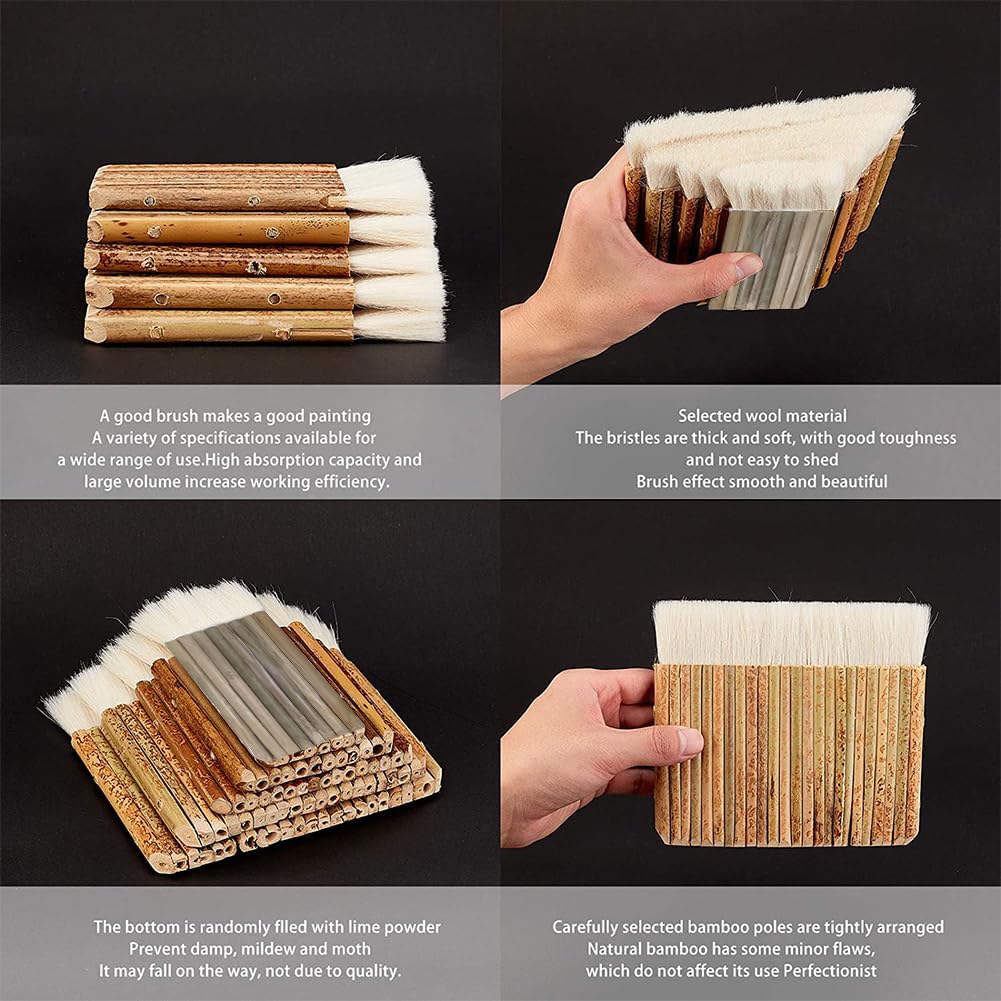 A good brush makes a good painting
A variety of specifications available for a wide range of use.High absorption capacity and large volume increase working efficiency.

Selected wool material
The bristles are thick and soft, with good toughness and not easy to shed
Brush effect smooth and beautiful

The bottom is randomly flled with lime powder
Prevent damp, mildew and moth
It may fall on the way, not due to quality.

Carefully selected bamboo poles are tightly arranged
Natural bamboo has some minor flaws, which do not affect its use Perfectionist