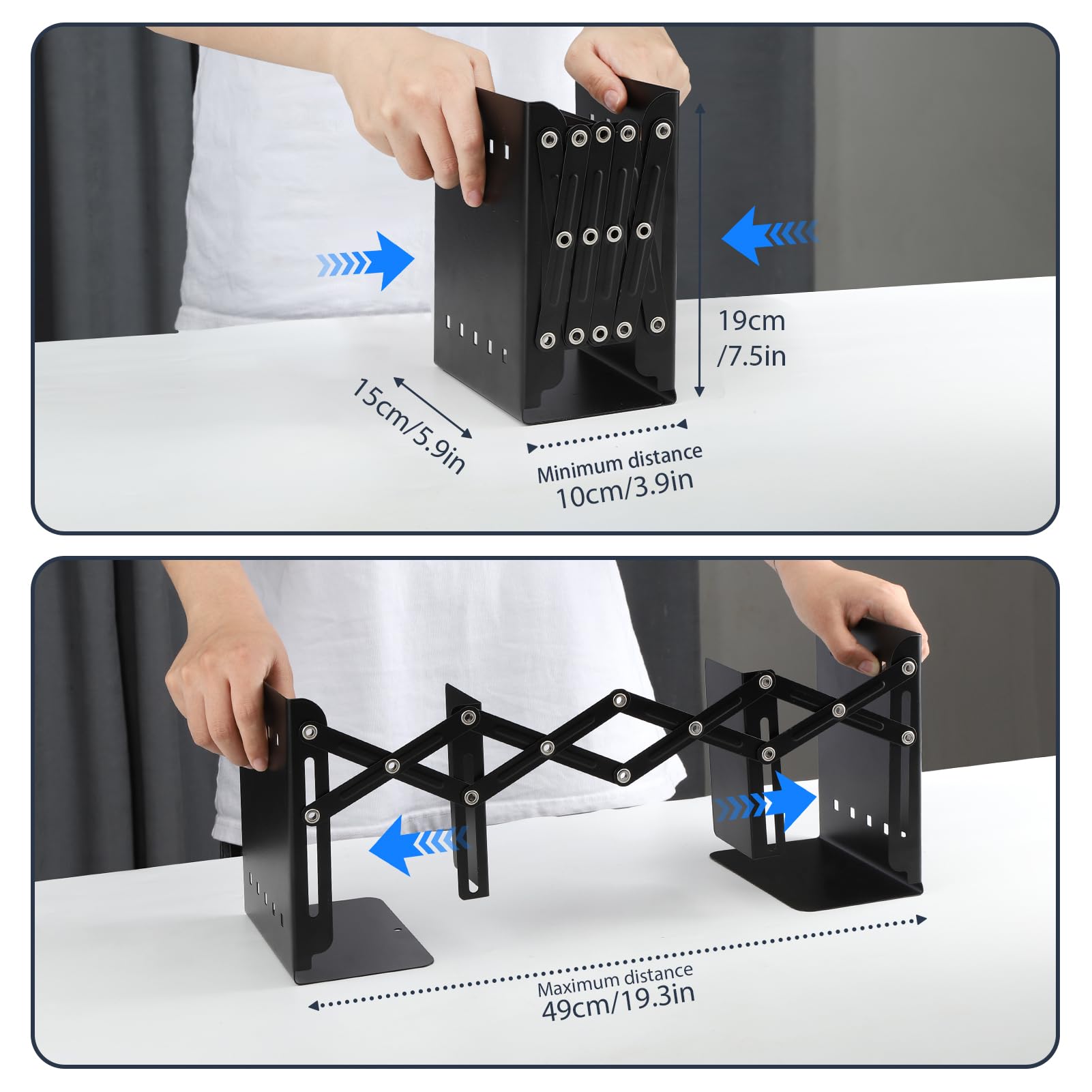 19cm
/7.5in

15cm/5.9in

Minimum distance
10cm/3.9in

Maximum distance
49cm/19.3in