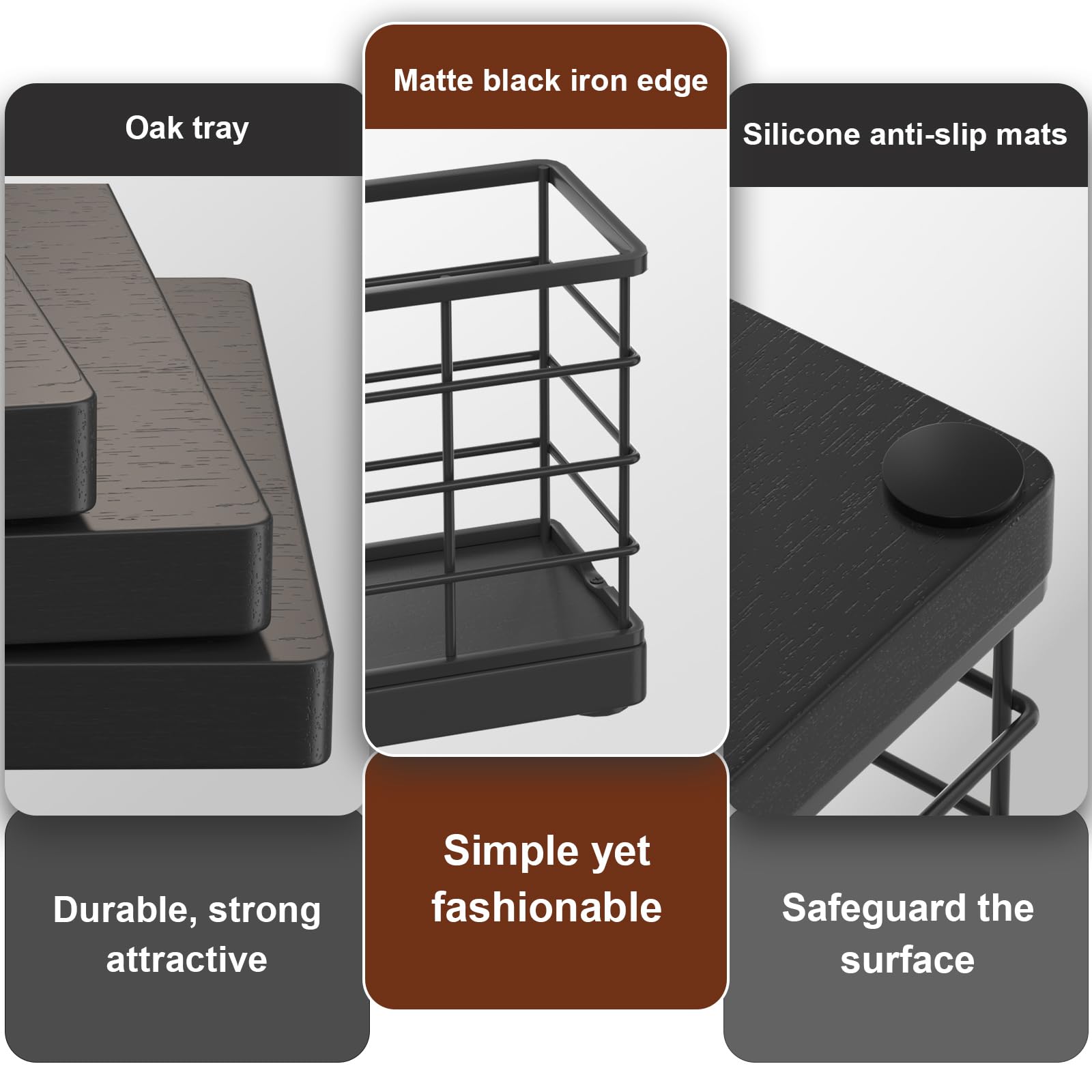 Oak tray

Durable, strong attractive

Matte black iron edge

Simple yet fashionable

Silicone anti-slip mats

Safeguard the surface