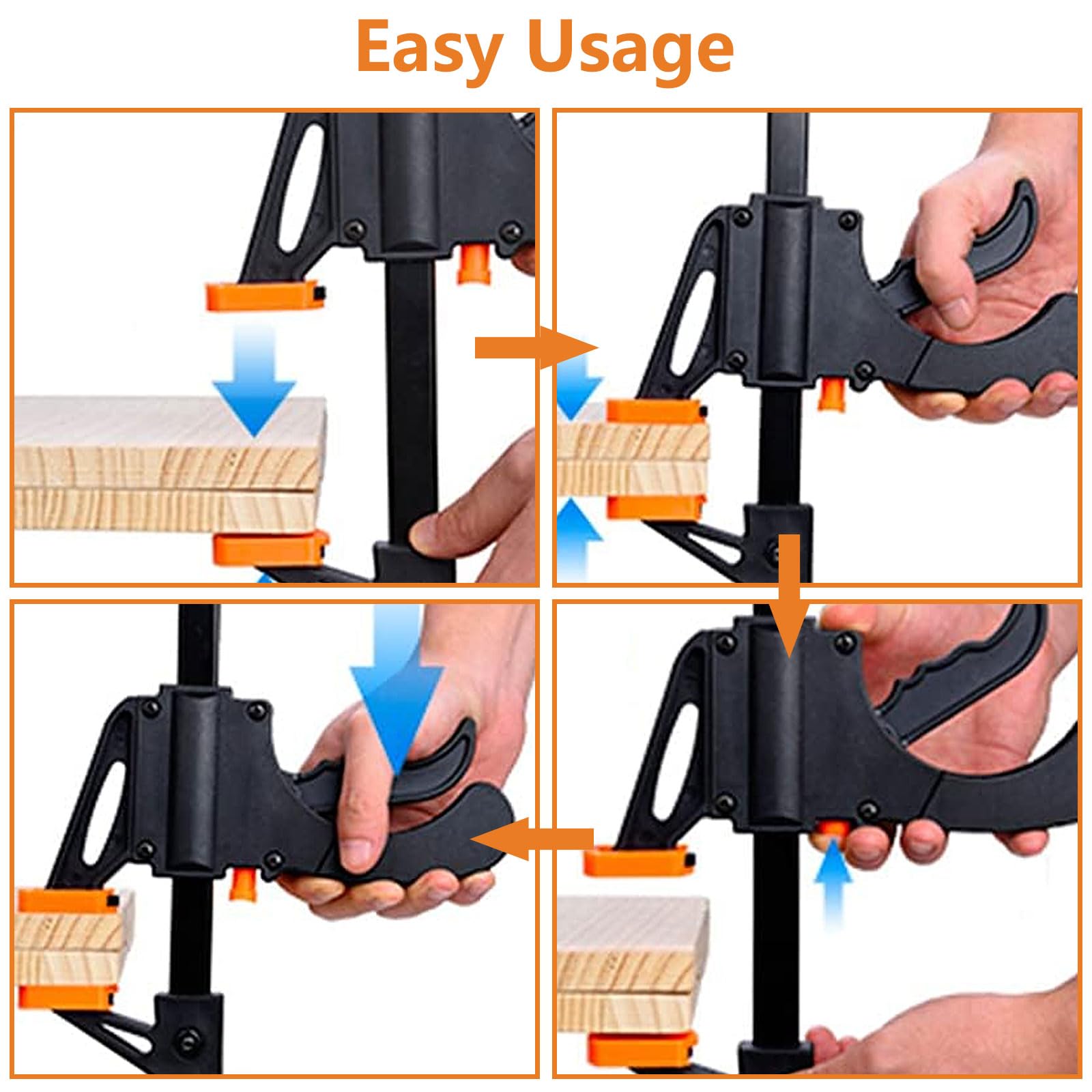 Easy Usage