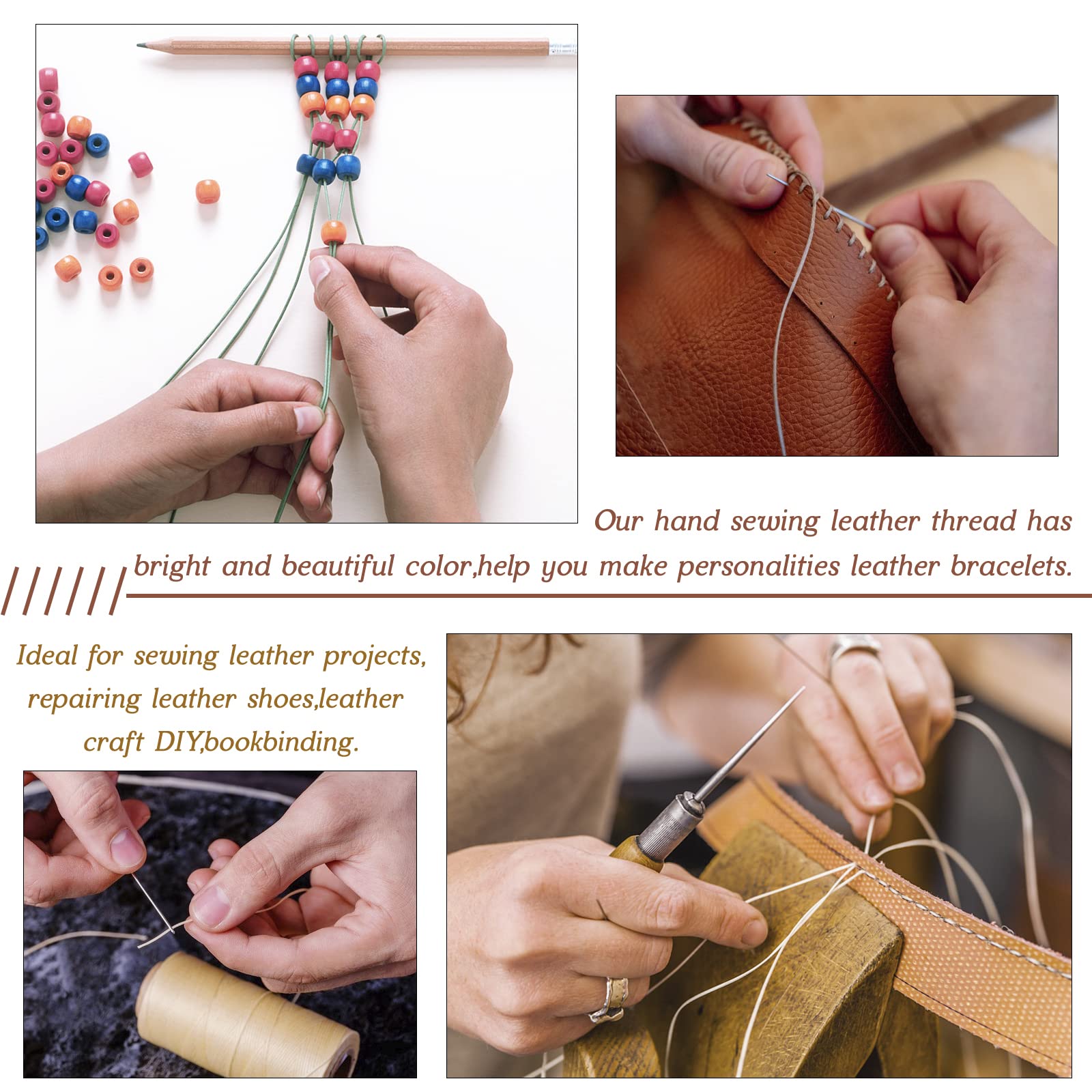 Our hand sewing leather thread has bright and beautiful color,help you make personalities leather bracelets.

Ideal for sewing leather projects, repairing leather shoes,leather craft DIY,bookbinding.