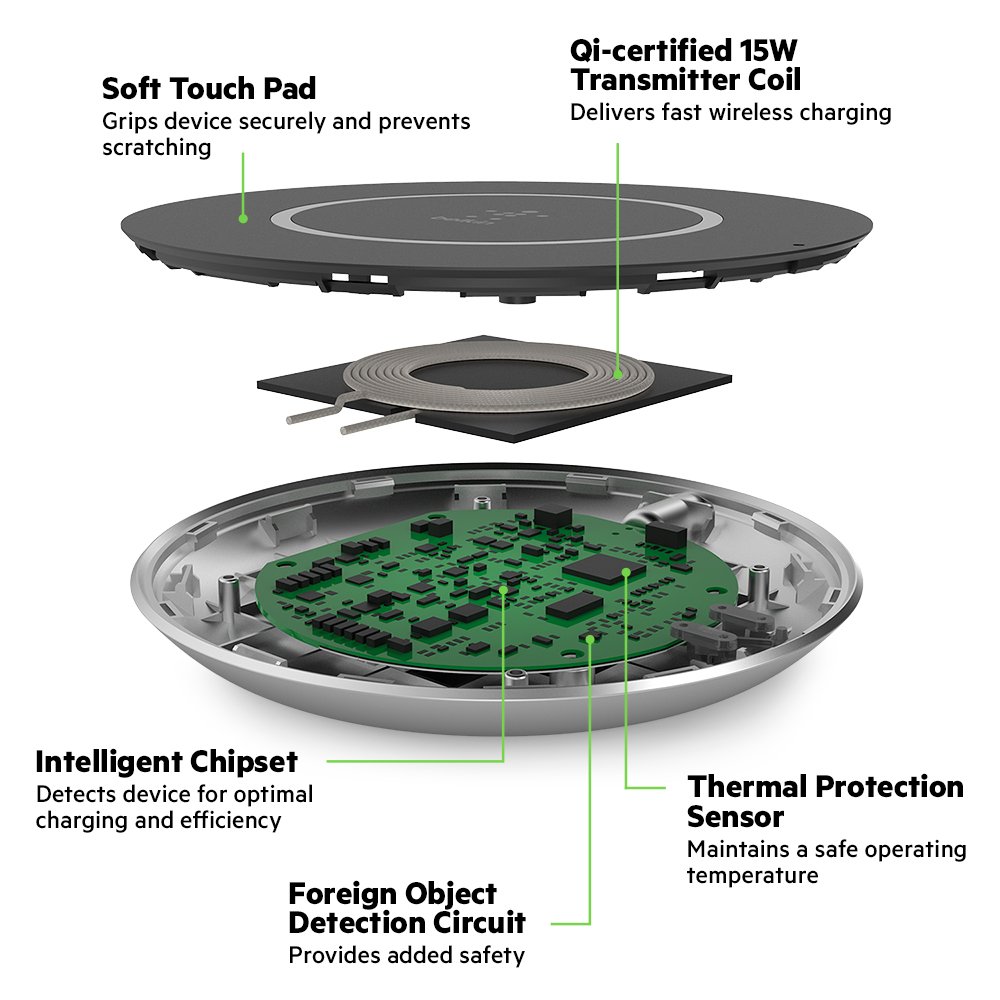 Soft Touch Pad
Grips device securely and prevents scratching

Qi-certified 15W Transmitter Coil
Delivers fast wireless charging

Intelligent Chipset
Detects device for optimal charging and efficiency

Thermal Protection Sensor
Maintains a safe operating temperature

Foreign Object Detection Circuit
Provides added safety