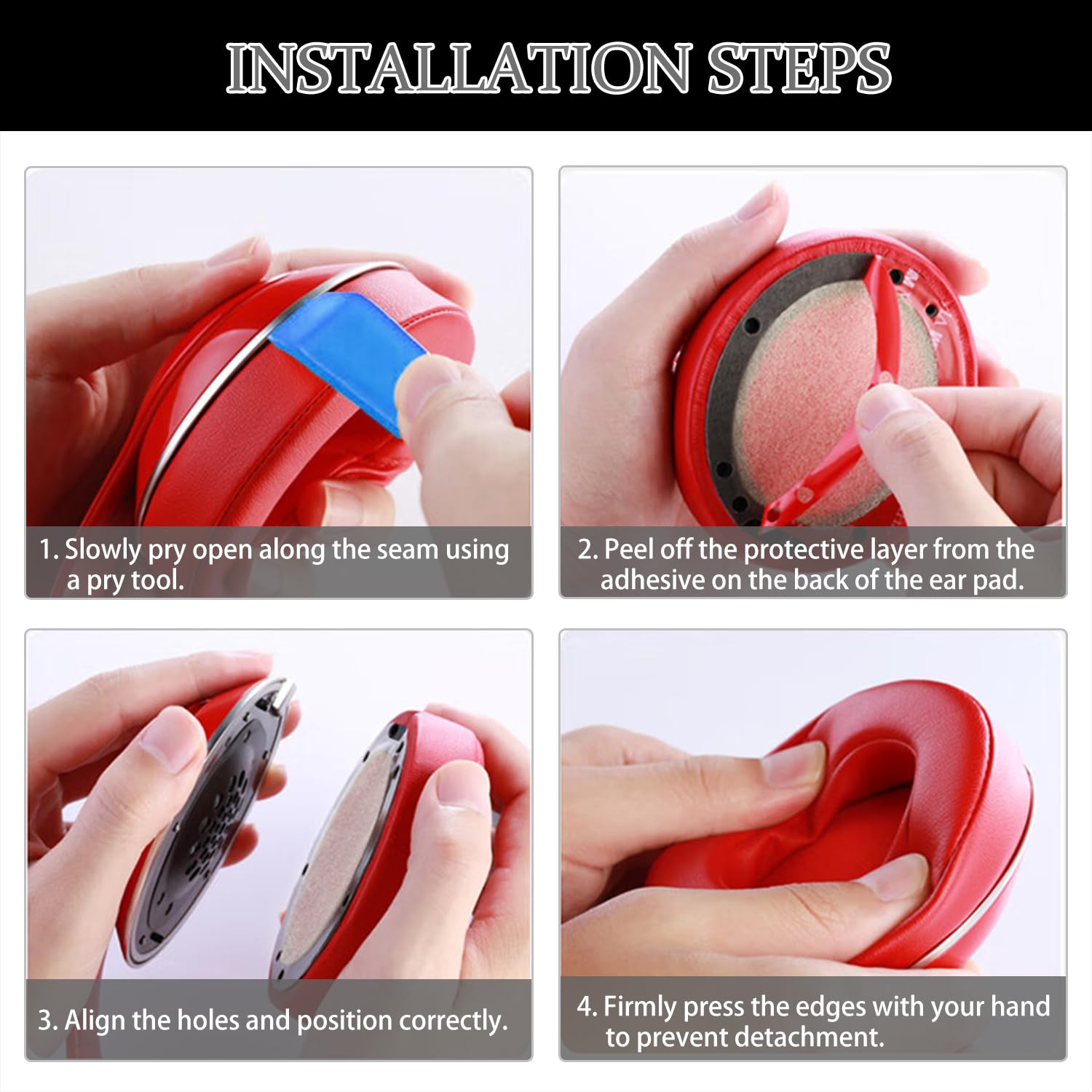 INSTALLATION STEPS

1. Slowly pry open along the seam using a pry tool.

2. Peel off the protective layer from the adhesive on the back of the ear pad.

3. Align the holes and position correctly.

4. Firmly press the edges with your hand to prevent detachment.