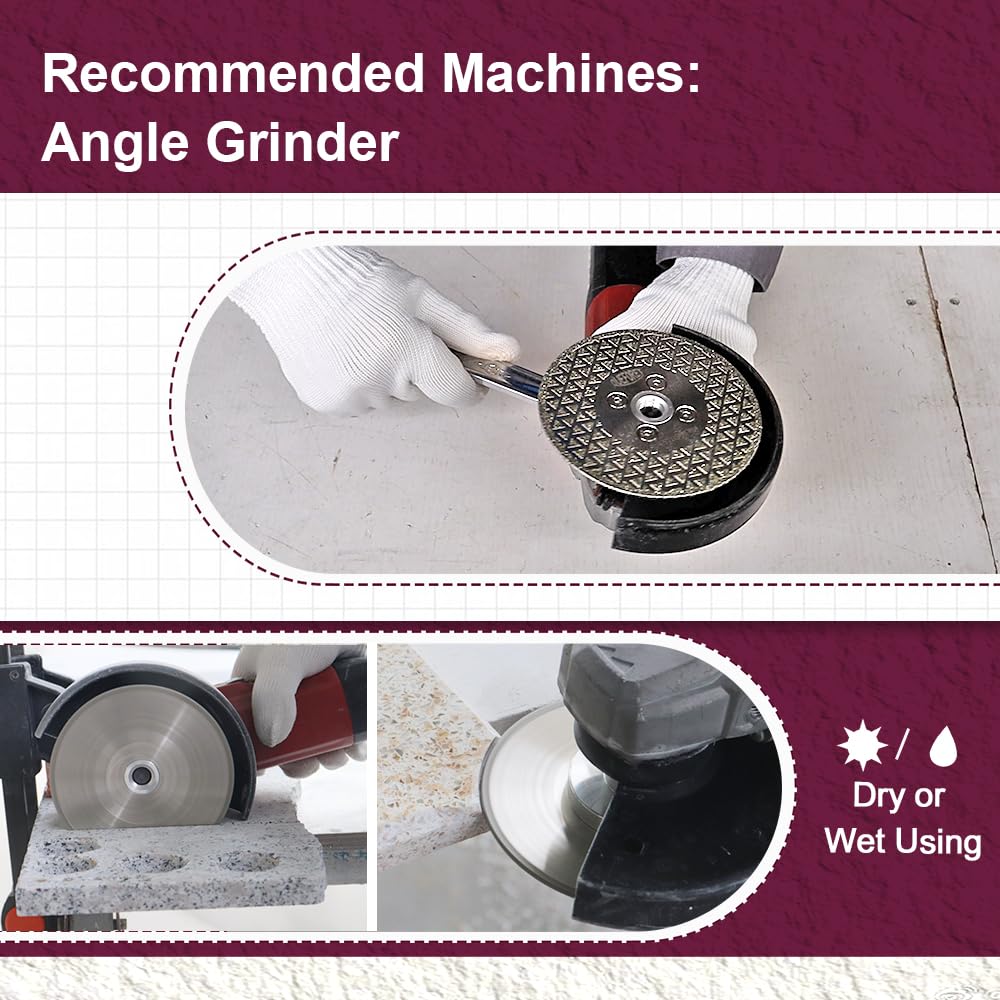 Recommended Machines:
Angle Grinder

/

Dry or
Wet Using